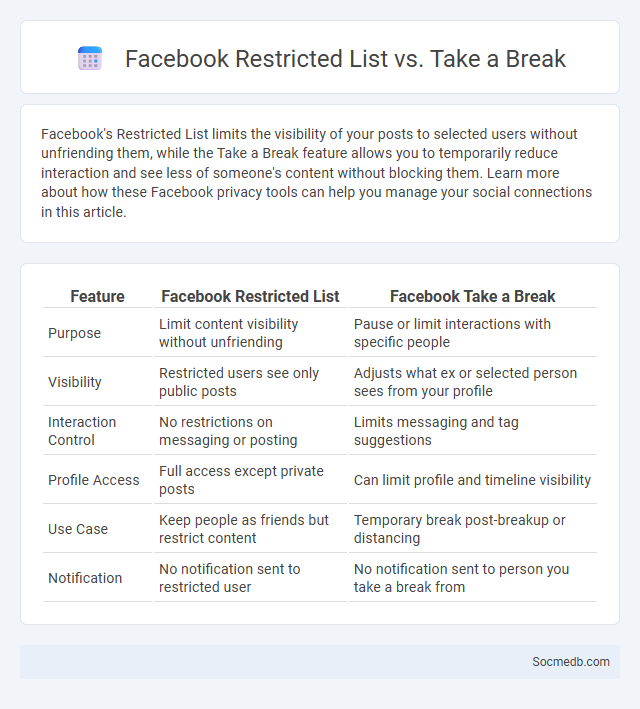 Facebook Restricted List vs. Take a Break

Facebook's Restricted List limits the visibility of your posts to selected users without unfriending them, while the Take a Break feature allows you to temporarily reduce interaction and see less of someone's content without blocking them. Learn more about how these Facebook privacy tools can help you manage your social connections in this article.

| Feature | Facebook Restricted List | Facebook Take a Break |
|---|---|---|
| Purpose | Limit content visibility without unfriending | Pause or limit interactions with specific people |
| Visibility | Restricted users see only public posts | Adjusts what ex or selected person sees from your profile |
| Interaction Control | No restrictions on messaging or posting | Limits messaging and tag suggestions |
| Profile Access | Full access except private posts | Can limit profile and timeline visibility |
| Use Case | Keep people as friends but restrict content | Temporary break post-breakup or distancing |
| Notification | No notification sent to restricted user | No notification sent to person you take a break from |

Socmedb.com