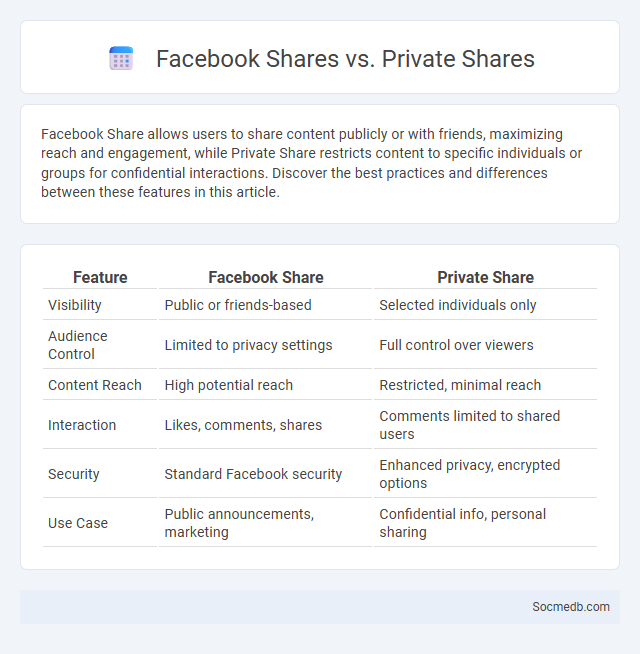 Facebook Shares vs. Private Shares

Facebook Share allows users to share content publicly or with friends, maximizing reach and engagement, while Private Share restricts content to specific individuals or groups for confidential interactions. Discover the best practices and differences between these features in this article.

| Feature | Facebook Share | Private Share |
|---|---|---|
| Visibility | Public or friends-based | Selected individuals only |
| Audience Control | Limited to privacy settings | Full control over viewers |
| Content Reach | High potential reach | Restricted, minimal reach |
| Interaction | Likes, comments, shares | Comments limited to shared users |
| Security | Standard Facebook security | Enhanced privacy, encrypted options |
| Use Case | Public announcements, marketing | Confidential info, personal sharing |

Socmedb.com