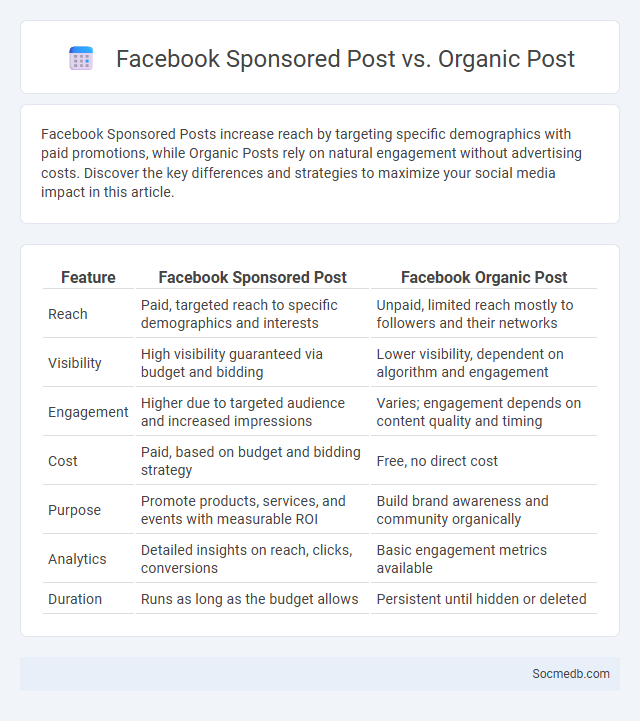 Facebook Sponsored Post vs. Organic Post

Facebook Sponsored Posts increase reach by targeting specific demographics with paid promotions, while Organic Posts rely on natural engagement without advertising costs. Discover the key differences and strategies to maximize your social media impact in this article.

| Feature | Facebook Sponsored Post | Facebook Organic Post |
|---|---|---|
| Reach | Paid, targeted reach to specific demographics and interests | Unpaid, limited reach mostly to followers and their networks |
| Visibility | High visibility guaranteed via budget and bidding | Lower visibility, dependent on algorithm and engagement |
| Engagement | Higher due to targeted audience and increased impressions | Varies; engagement depends on content quality and timing |
| Cost | Paid, based on budget and bidding strategy | Free, no direct cost |
| Purpose | Promote products, services, and events with measurable ROI | Build brand awareness and community organically |
| Analytics | Detailed insights on reach, clicks, conversions | Basic engagement metrics available |
| Duration | Runs as long as the budget allows | Persistent until hidden or deleted |

Socmedb.com