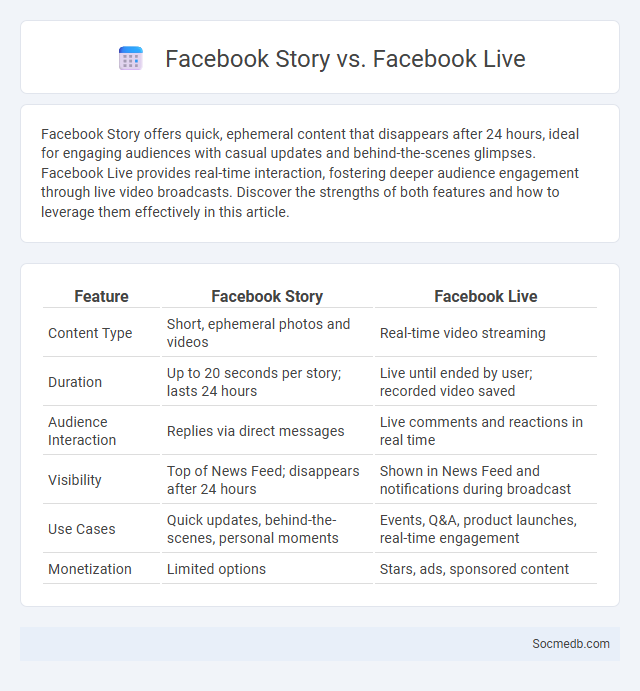 Facebook Story vs. Facebook Live

Facebook Story offers quick, ephemeral content that disappears after 24 hours, ideal for engaging audiences with casual updates and behind-the-scenes glimpses. Facebook Live provides real-time interaction, fostering deeper audience engagement through live video broadcasts. Discover the strengths of both features and how to leverage them effectively in this article.

| Feature | Facebook Story | Facebook Live |
|---|---|---|
| Content Type | Short, ephemeral photos and videos | Real-time video streaming |
| Duration | Up to 20 seconds per story; lasts 24 hours | Live until ended by user; recorded video saved |
| Audience Interaction | Replies via direct messages | Live comments and reactions in real time |
| Visibility | Top of News Feed; disappears after 24 hours | Shown in News Feed and notifications during broadcast |
| Use Cases | Quick updates, behind-the-scenes, personal moments | Events, Q&A, product launches, real-time engagement |
| Monetization | Limited options | Stars, ads, sponsored content |

Socmedb.com