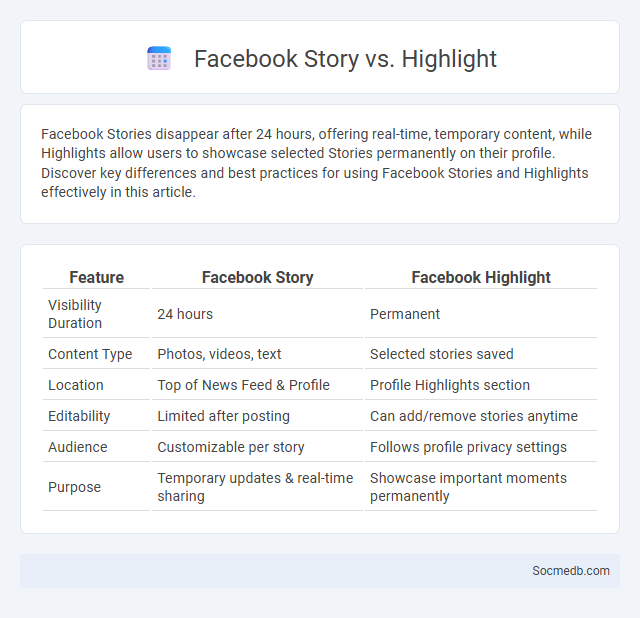 Facebook Story vs. Highlight

Facebook Stories disappear after 24 hours, offering real-time, temporary content, while Highlights allow users to showcase selected Stories permanently on their profile. Discover key differences and best practices for using Facebook Stories and Highlights effectively in this article.

| Feature | Facebook Story | Facebook Highlight |
|---|---|---|
| Visibility Duration | 24 hours | Permanent |
| Content Type | Photos, videos, text | Selected stories saved |
| Location | Top of News Feed & Profile | Profile Highlights section |
| Editability | Limited after posting | Can add/remove stories anytime |
| Audience | Customizable per story | Follows profile privacy settings |
| Purpose | Temporary updates & real-time sharing | Showcase important moments permanently |

Socmedb.com