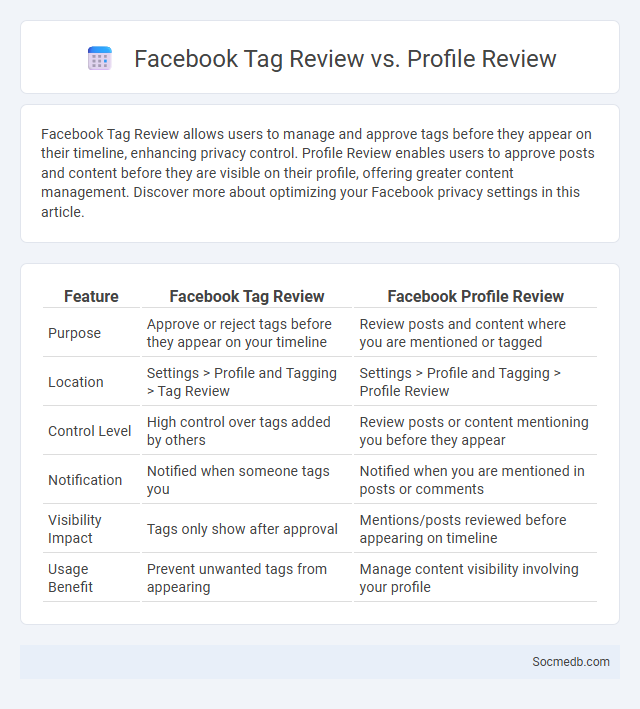 Facebook Tag Review vs. Profile Review

Facebook Tag Review allows users to manage and approve tags before they appear on their timeline, enhancing privacy control. Profile Review enables users to approve posts and content before they are visible on their profile, offering greater content management. Discover more about optimizing your Facebook privacy settings in this article.

| Feature | Facebook Tag Review | Facebook Profile Review |
|---|---|---|
| Purpose | Approve or reject tags before they appear on your timeline | Review posts and content where you are mentioned or tagged |
| Location | Settings > Profile and Tagging > Tag Review | Settings > Profile and Tagging > Profile Review |
| Control Level | High control over tags added by others | Review posts or content mentioning you before they appear |
| Notification | Notified when someone tags you | Notified when you are mentioned in posts or comments |
| Visibility Impact | Tags only show after approval | Mentions/posts reviewed before appearing on timeline |
| Usage Benefit | Prevent unwanted tags from appearing | Manage content visibility involving your profile |

Socmedb.com