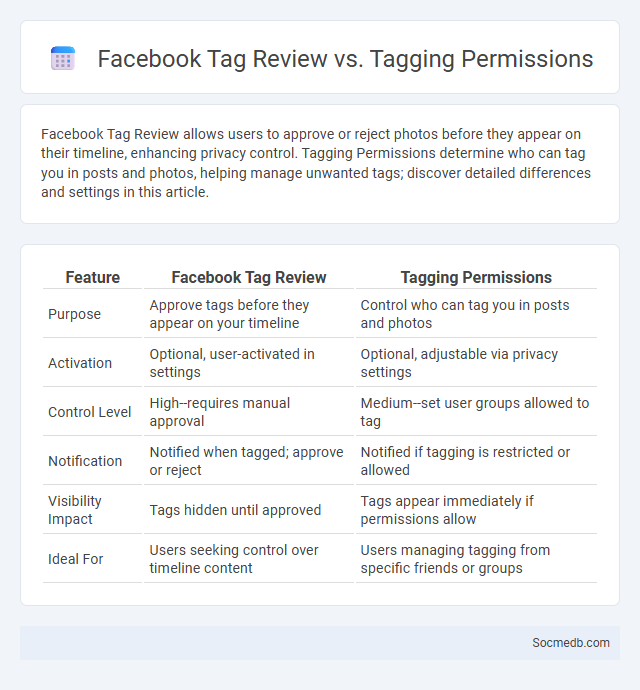 Facebook Tag Review vs. Tagging Permissions

Facebook Tag Review allows users to approve or reject photos before they appear on their timeline, enhancing privacy control. Tagging Permissions determine who can tag you in posts and photos, helping manage unwanted tags; discover detailed differences and settings in this article.

| Feature | Facebook Tag Review | Tagging Permissions |
|---|---|---|
| Purpose | Approve tags before they appear on your timeline | Control who can tag you in posts and photos |
| Activation | Optional, user-activated in settings | Optional, adjustable via privacy settings |
| Control Level | High--requires manual approval | Medium--set user groups allowed to tag |
| Notification | Notified when tagged; approve or reject | Notified if tagging is restricted or allowed |
| Visibility Impact | Tags hidden until approved | Tags appear immediately if permissions allow |
| Ideal For | Users seeking control over timeline content | Users managing tagging from specific friends or groups |

Socmedb.com