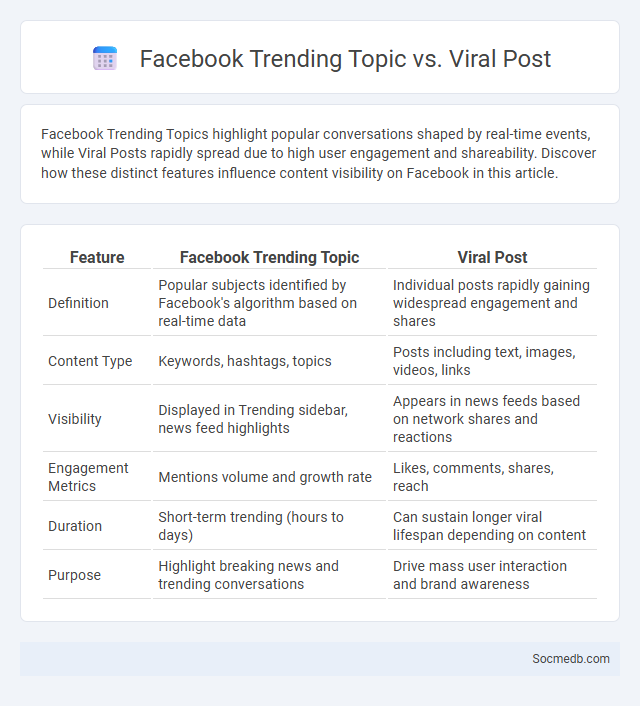 Facebook Trending Topic vs. Viral Post

Facebook Trending Topics highlight popular conversations shaped by real-time events, while Viral Posts rapidly spread due to high user engagement and shareability. Discover how these distinct features influence content visibility on Facebook in this article.

| Feature | Facebook Trending Topic | Viral Post |
|---|---|---|
| Definition | Popular subjects identified by Facebook's algorithm based on real-time data | Individual posts rapidly gaining widespread engagement and shares |
| Content Type | Keywords, hashtags, topics | Posts including text, images, videos, links |
| Visibility | Displayed in Trending sidebar, news feed highlights | Appears in news feeds based on network shares and reactions |
| Engagement Metrics | Mentions volume and growth rate | Likes, comments, shares, reach |
| Duration | Short-term trending (hours to days) | Can sustain longer viral lifespan depending on content |
| Purpose | Highlight breaking news and trending conversations | Drive mass user interaction and brand awareness |

Socmedb.com