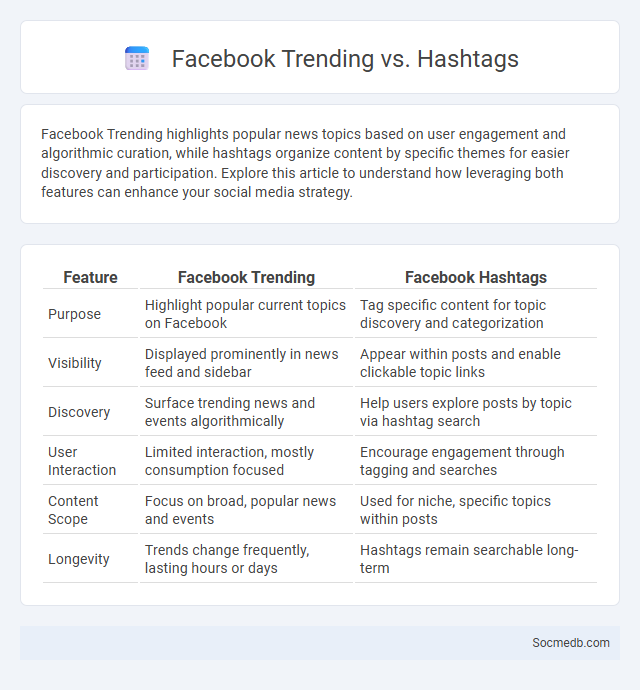 Facebook Trending vs. Hashtags

Facebook Trending highlights popular news topics based on user engagement and algorithmic curation, while hashtags organize content by specific themes for easier discovery and participation. Explore this article to understand how leveraging both features can enhance your social media strategy.

| Feature | Facebook Trending | Facebook Hashtags |
|---|---|---|
| Purpose | Highlight popular current topics on Facebook | Tag specific content for topic discovery and categorization |
| Visibility | Displayed prominently in news feed and sidebar | Appear within posts and enable clickable topic links |
| Discovery | Surface trending news and events algorithmically | Help users explore posts by topic via hashtag search |
| User Interaction | Limited interaction, mostly consumption focused | Encourage engagement through tagging and searches |
| Content Scope | Focus on broad, popular news and events | Used for niche, specific topics within posts |
| Longevity | Trends change frequently, lasting hours or days | Hashtags remain searchable long-term |

Socmedb.com