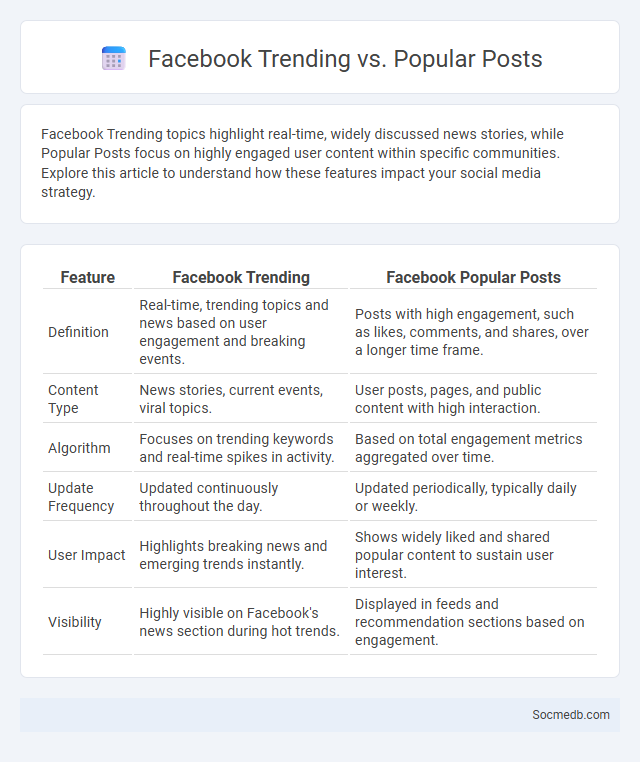 Facebook Trending vs. Popular Posts

Facebook Trending topics highlight real-time, widely discussed news stories, while Popular Posts focus on highly engaged user content within specific communities. Explore this article to understand how these features impact your social media strategy.

| Feature | Facebook Trending | Facebook Popular Posts |
|---|---|---|
| Definition | Real-time, trending topics and news based on user engagement and breaking events. | Posts with high engagement, such as likes, comments, and shares, over a longer time frame. |
| Content Type | News stories, current events, viral topics. | User posts, pages, and public content with high interaction. |
| Algorithm | Focuses on trending keywords and real-time spikes in activity. | Based on total engagement metrics aggregated over time. |
| Update Frequency | Updated continuously throughout the day. | Updated periodically, typically daily or weekly. |
| User Impact | Highlights breaking news and emerging trends instantly. | Shows widely liked and shared popular content to sustain user interest. |
| Visibility | Highly visible on Facebook's news section during hot trends. | Displayed in feeds and recommendation sections based on engagement. |

Socmedb.com