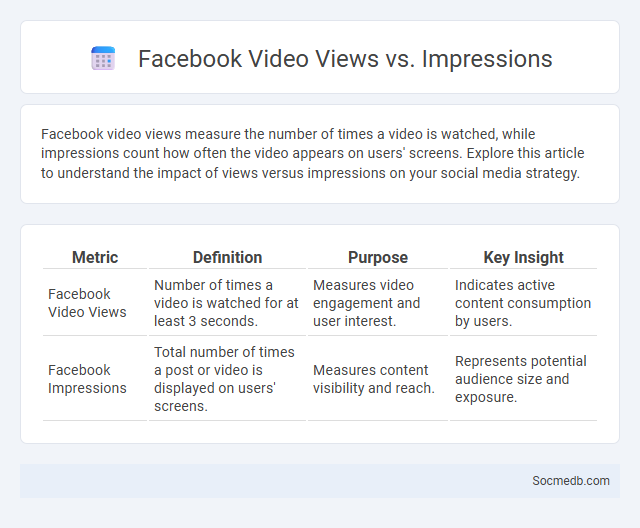 Facebook Video Views vs. Impressions

Facebook video views measure the number of times a video is watched, while impressions count how often the video appears on users' screens. Explore this article to understand the impact of views versus impressions on your social media strategy.

| Metric | Definition | Purpose | Key Insight |
|---|---|---|---|
| Facebook Video Views | Number of times a video is watched for at least 3 seconds. | Measures video engagement and user interest. | Indicates active content consumption by users. |
| Facebook Impressions | Total number of times a post or video is displayed on users' screens. | Measures content visibility and reach. | Represents potential audience size and exposure. |

Socmedb.com