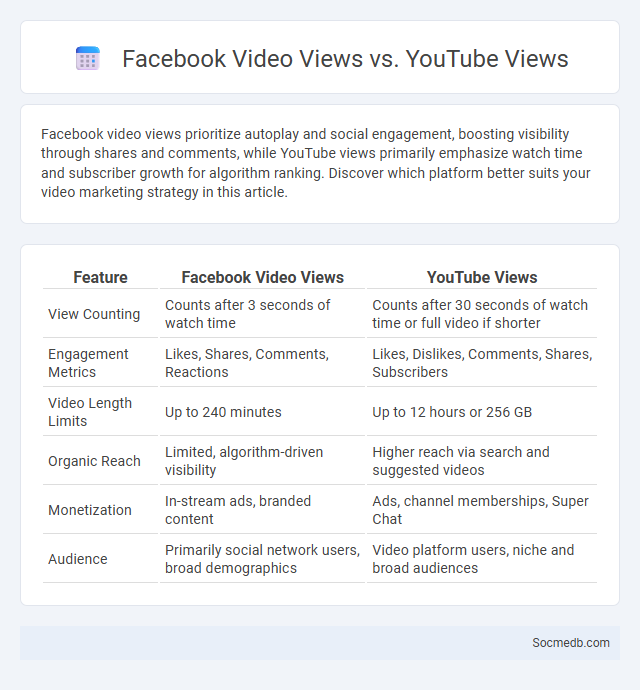 Facebook Video Views vs. YouTube Views

Facebook video views prioritize autoplay and social engagement, boosting visibility through shares and comments, while YouTube views primarily emphasize watch time and subscriber growth for algorithm ranking. Discover which platform better suits your video marketing strategy in this article.

| Feature | Facebook Video Views | YouTube Views |
|---|---|---|
| View Counting | Counts after 3 seconds of watch time | Counts after 30 seconds of watch time or full video if shorter |
| Engagement Metrics | Likes, Shares, Comments, Reactions | Likes, Dislikes, Comments, Shares, Subscribers |
| Video Length Limits | Up to 240 minutes | Up to 12 hours or 256 GB |
| Organic Reach | Limited, algorithm-driven visibility | Higher reach via search and suggested videos |
| Monetization | In-stream ads, branded content | Ads, channel memberships, Super Chat |
| Audience | Primarily social network users, broad demographics | Video platform users, niche and broad audiences |

Socmedb.com