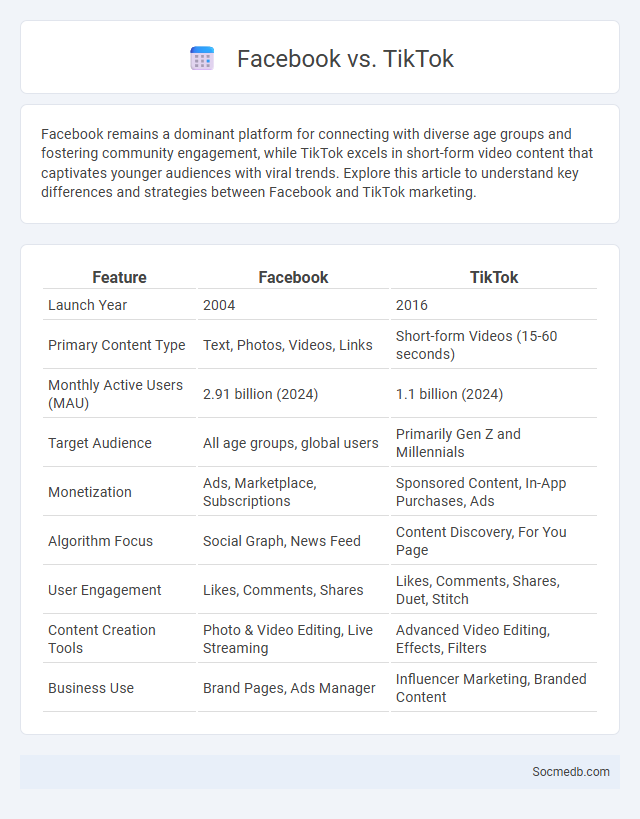 Facebook vs. TikTok

Facebook remains a dominant platform for connecting with diverse age groups and fostering community engagement, while TikTok excels in short-form video content that captivates younger audiences with viral trends. Explore this article to understand key differences and strategies between Facebook and TikTok marketing.

| Feature | Facebook | TikTok |
|---|---|---|
| Launch Year | 2004 | 2016 |
| Primary Content Type | Text, Photos, Videos, Links | Short-form Videos (15-60 seconds) |
| Monthly Active Users (MAU) | 2.91 billion (2024) | 1.1 billion (2024) |
| Target Audience | All age groups, global users | Primarily Gen Z and Millennials |
| Monetization | Ads, Marketplace, Subscriptions | Sponsored Content, In-App Purchases, Ads |
| Algorithm Focus | Social Graph, News Feed | Content Discovery, For You Page |
| User Engagement | Likes, Comments, Shares | Likes, Comments, Shares, Duet, Stitch |
| Content Creation Tools | Photo & Video Editing, Live Streaming | Advanced Video Editing, Effects, Filters |
| Business Use | Brand Pages, Ads Manager | Influencer Marketing, Branded Content |

Socmedb.com