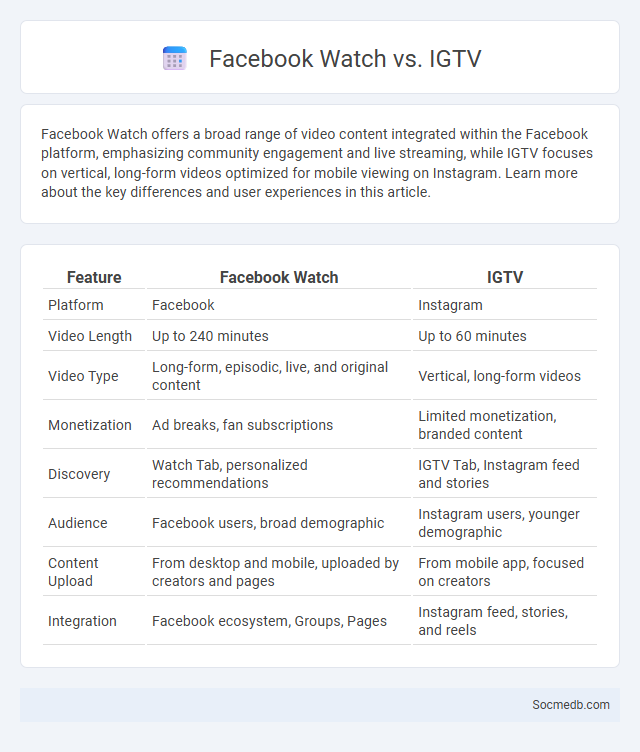 Facebook Watch vs. IGTV

Facebook Watch offers a broad range of video content integrated within the Facebook platform, emphasizing community engagement and live streaming, while IGTV focuses on vertical, long-form videos optimized for mobile viewing on Instagram. Learn more about the key differences and user experiences in this article.

| Feature | Facebook Watch | IGTV |
|---|---|---|
| Platform | Facebook | Instagram |
| Video Length | Up to 240 minutes | Up to 60 minutes |
| Video Type | Long-form, episodic, live, and original content | Vertical, long-form videos |
| Monetization | Ad breaks, fan subscriptions | Limited monetization, branded content |
| Discovery | Watch Tab, personalized recommendations | IGTV Tab, Instagram feed and stories |
| Audience | Facebook users, broad demographic | Instagram users, younger demographic |
| Content Upload | From desktop and mobile, uploaded by creators and pages | From mobile app, focused on creators |
| Integration | Facebook ecosystem, Groups, Pages | Instagram feed, stories, and reels |

Socmedb.com