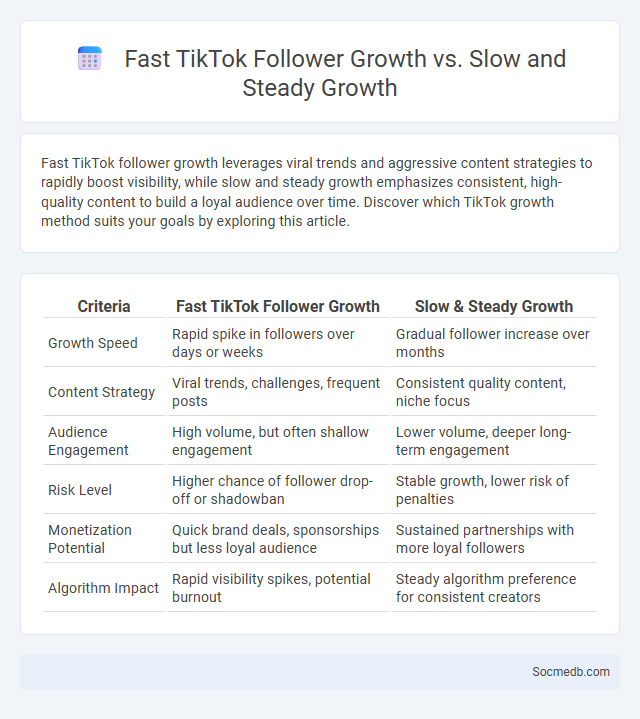 Fast TikTok Follower Growth vs. Slow and Steady Growth

Fast TikTok follower growth leverages viral trends and aggressive content strategies to rapidly boost visibility, while slow and steady growth emphasizes consistent, high-quality content to build a loyal audience over time. Discover which TikTok growth method suits your goals by exploring this article.

| Criteria | Fast TikTok Follower Growth | Slow & Steady Growth |
|---|---|---|
| Growth Speed | Rapid spike in followers over days or weeks | Gradual follower increase over months |
| Content Strategy | Viral trends, challenges, frequent posts | Consistent quality content, niche focus |
| Audience Engagement | High volume, but often shallow engagement | Lower volume, deeper long-term engagement |
| Risk Level | Higher chance of follower drop-off or shadowban | Stable growth, lower risk of penalties |
| Monetization Potential | Quick brand deals, sponsorships but less loyal audience | Sustained partnerships with more loyal followers |
| Algorithm Impact | Rapid visibility spikes, potential burnout | Steady algorithm preference for consistent creators |

Socmedb.com