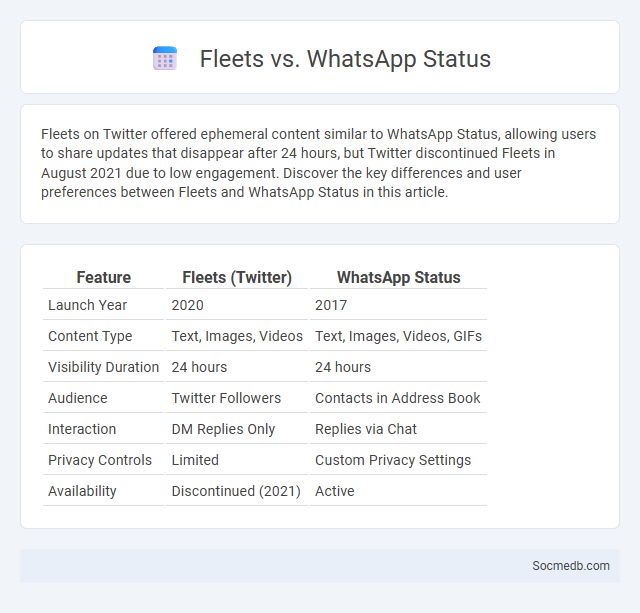 Fleets vs. WhatsApp Status

Fleets on Twitter offered ephemeral content similar to WhatsApp Status, allowing users to share updates that disappear after 24 hours, but Twitter discontinued Fleets in August 2021 due to low engagement. Discover the key differences and user preferences between Fleets and WhatsApp Status in this article.

| Feature | Fleets (Twitter) | WhatsApp Status |
|---|---|---|
| Launch Year | 2020 | 2017 |
| Content Type | Text, Images, Videos | Text, Images, Videos, GIFs |
| Visibility Duration | 24 hours | 24 hours |
| Audience | Twitter Followers | Contacts in Address Book |
| Interaction | DM Replies Only | Replies via Chat |
| Privacy Controls | Limited | Custom Privacy Settings |
| Availability | Discontinued (2021) | Active |

Socmedb.com