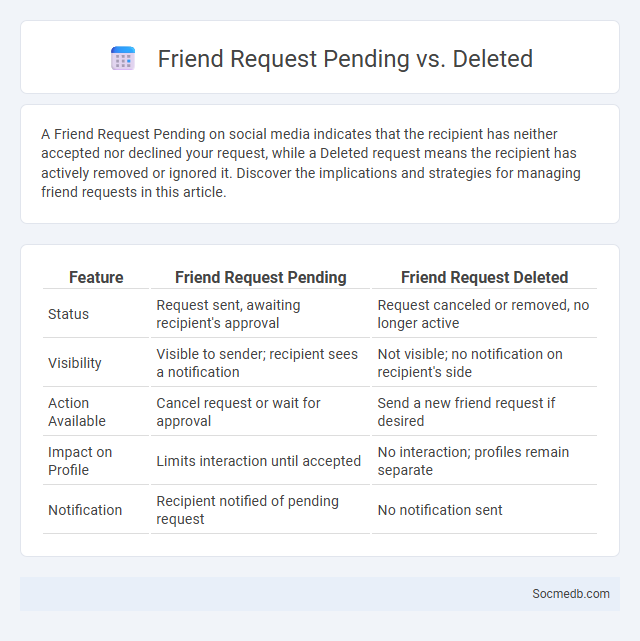 Friend Request Pending vs. Deleted

A Friend Request Pending on social media indicates that the recipient has neither accepted nor declined your request, while a Deleted request means the recipient has actively removed or ignored it. Discover the implications and strategies for managing friend requests in this article.

| Feature | Friend Request Pending | Friend Request Deleted |
|---|---|---|
| Status | Request sent, awaiting recipient's approval | Request canceled or removed, no longer active |
| Visibility | Visible to sender; recipient sees a notification | Not visible; no notification on recipient's side |
| Action Available | Cancel request or wait for approval | Send a new friend request if desired |
| Impact on Profile | Limits interaction until accepted | No interaction; profiles remain separate |
| Notification | Recipient notified of pending request | No notification sent |

Socmedb.com