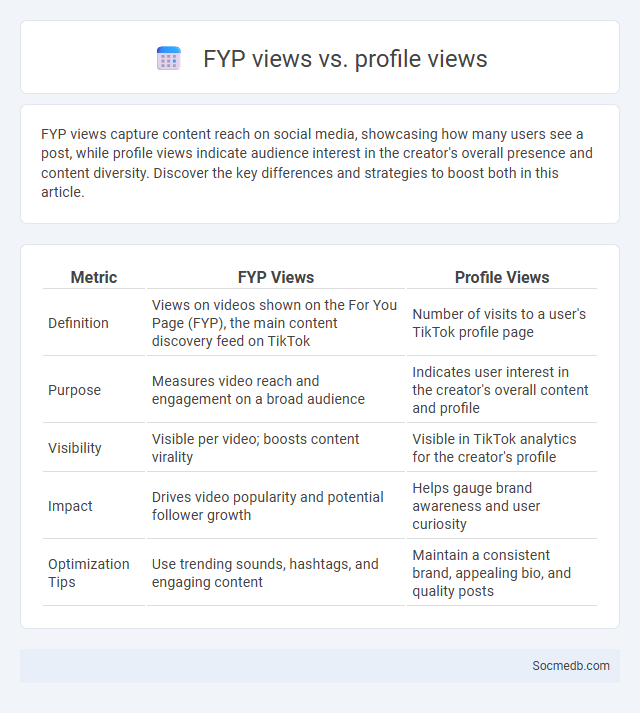 FYP views vs. profile views

FYP views capture content reach on social media, showcasing how many users see a post, while profile views indicate audience interest in the creator's overall presence and content diversity. Discover the key differences and strategies to boost both in this article.

| Metric | FYP Views | Profile Views |
|---|---|---|
| Definition | Views on videos shown on the For You Page (FYP), the main content discovery feed on TikTok | Number of visits to a user's TikTok profile page |
| Purpose | Measures video reach and engagement on a broad audience | Indicates user interest in the creator's overall content and profile |
| Visibility | Visible per video; boosts content virality | Visible in TikTok analytics for the creator's profile |
| Impact | Drives video popularity and potential follower growth | Helps gauge brand awareness and user curiosity |
| Optimization Tips | Use trending sounds, hashtags, and engaging content | Maintain a consistent brand, appealing bio, and quality posts |

Socmedb.com