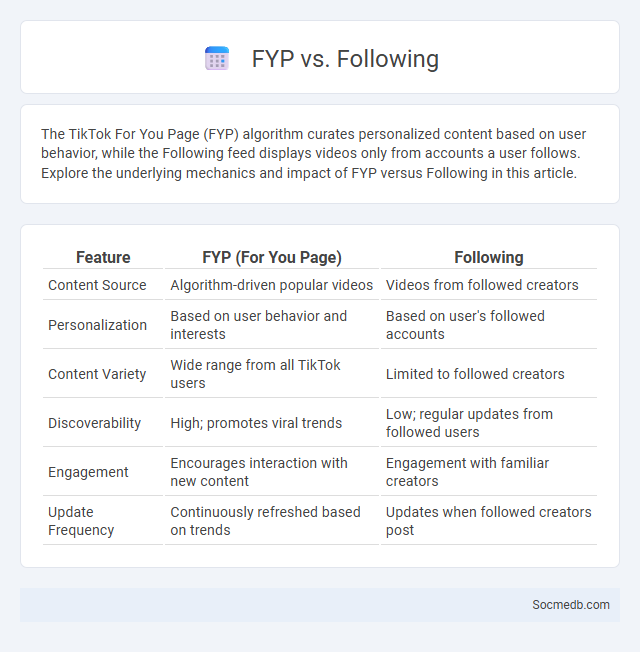 FYP vs. Following

The TikTok For You Page (FYP) algorithm curates personalized content based on user behavior, while the Following feed displays videos only from accounts a user follows. Explore the underlying mechanics and impact of FYP versus Following in this article.

| Feature | FYP (For You Page) | Following |
|---|---|---|
| Content Source | Algorithm-driven popular videos | Videos from followed creators |
| Personalization | Based on user behavior and interests | Based on user's followed accounts |
| Content Variety | Wide range from all TikTok users | Limited to followed creators |
| Discoverability | High; promotes viral trends | Low; regular updates from followed users |
| Engagement | Encourages interaction with new content | Engagement with familiar creators |
| Update Frequency | Continuously refreshed based on trends | Updates when followed creators post |

Socmedb.com