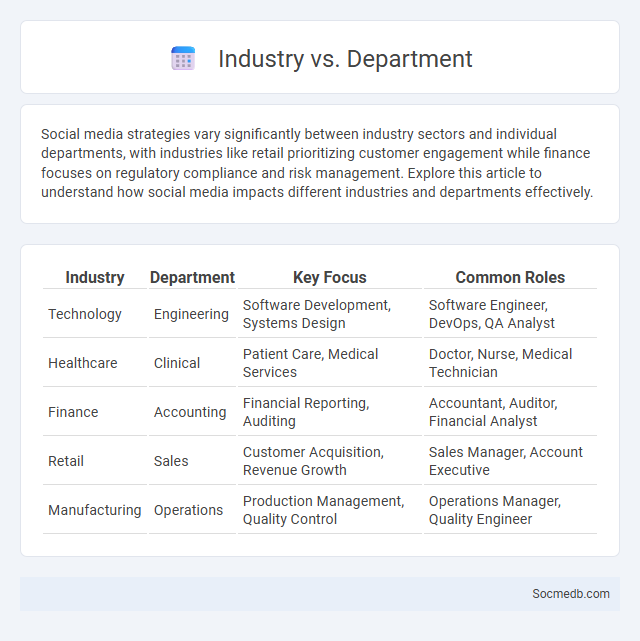 Industry vs. Department

Social media strategies vary significantly between industry sectors and individual departments, with industries like retail prioritizing customer engagement while finance focuses on regulatory compliance and risk management. Explore this article to understand how social media impacts different industries and departments effectively.

| Industry | Department | Key Focus | Common Roles |
|---|---|---|---|
| Technology | Engineering | Software Development, Systems Design | Software Engineer, DevOps, QA Analyst |
| Healthcare | Clinical | Patient Care, Medical Services | Doctor, Nurse, Medical Technician |
| Finance | Accounting | Financial Reporting, Auditing | Accountant, Auditor, Financial Analyst |
| Retail | Sales | Customer Acquisition, Revenue Growth | Sales Manager, Account Executive |
| Manufacturing | Operations | Production Management, Quality Control | Operations Manager, Quality Engineer |

Socmedb.com