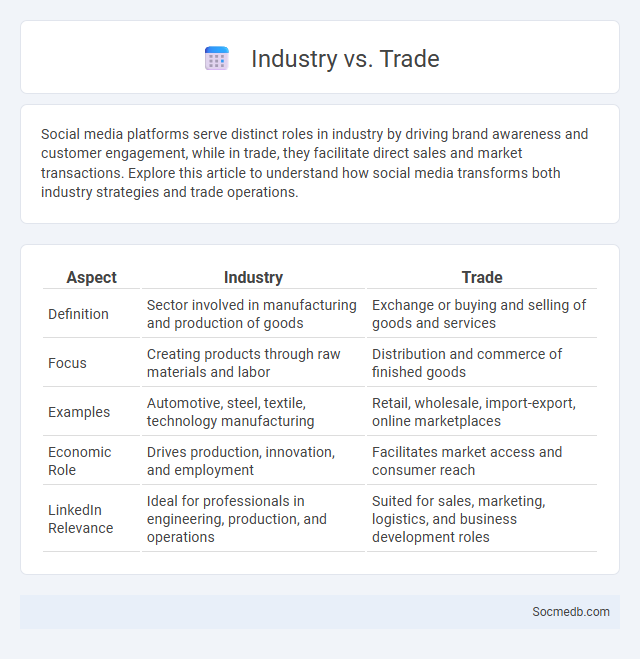 Industry vs. Trade

Social media platforms serve distinct roles in industry by driving brand awareness and customer engagement, while in trade, they facilitate direct sales and market transactions. Explore this article to understand how social media transforms both industry strategies and trade operations.

| Aspect | Industry | Trade |
|---|---|---|
| Definition | Sector involved in manufacturing and production of goods | Exchange or buying and selling of goods and services |
| Focus | Creating products through raw materials and labor | Distribution and commerce of finished goods |
| Examples | Automotive, steel, textile, technology manufacturing | Retail, wholesale, import-export, online marketplaces |
| Economic Role | Drives production, innovation, and employment | Facilitates market access and consumer reach |
| LinkedIn Relevance | Ideal for professionals in engineering, production, and operations | Suited for sales, marketing, logistics, and business development roles |

Socmedb.com