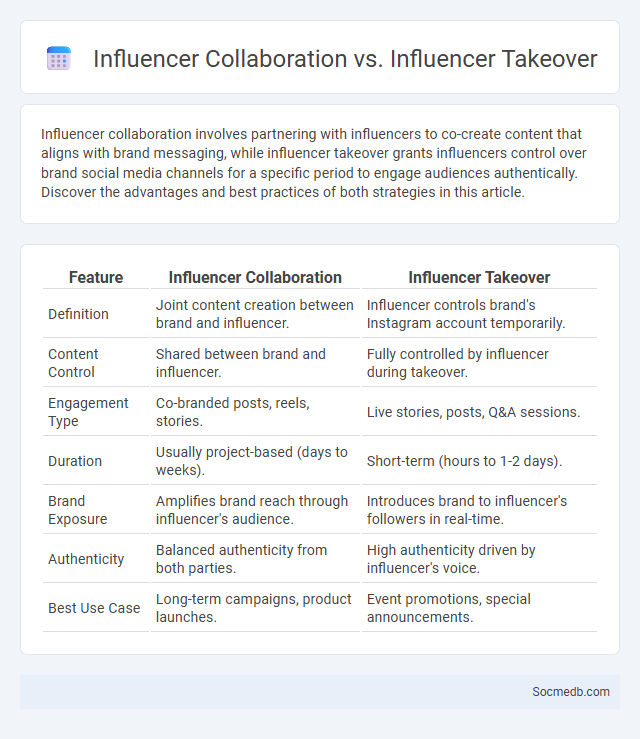 Influencer Collaboration vs. Influencer Takeover

Influencer collaboration involves partnering with influencers to co-create content that aligns with brand messaging, while influencer takeover grants influencers control over brand social media channels for a specific period to engage audiences authentically. Discover the advantages and best practices of both strategies in this article.

| Feature | Influencer Collaboration | Influencer Takeover |
|---|---|---|
| Definition | Joint content creation between brand and influencer. | Influencer controls brand's Instagram account temporarily. |
| Content Control | Shared between brand and influencer. | Fully controlled by influencer during takeover. |
| Engagement Type | Co-branded posts, reels, stories. | Live stories, posts, Q&A sessions. |
| Duration | Usually project-based (days to weeks). | Short-term (hours to 1-2 days). |
| Brand Exposure | Amplifies brand reach through influencer's audience. | Introduces brand to influencer's followers in real-time. |
| Authenticity | Balanced authenticity from both parties. | High authenticity driven by influencer's voice. |
| Best Use Case | Long-term campaigns, product launches. | Event promotions, special announcements. |

Socmedb.com