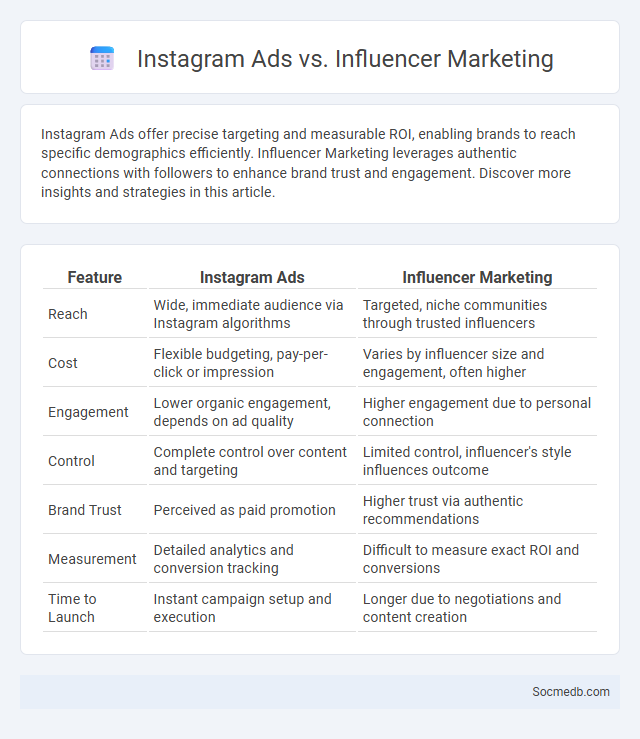 Instagram Ads vs. Influencer Marketing

Instagram Ads offer precise targeting and measurable ROI, enabling brands to reach specific demographics efficiently. Influencer Marketing leverages authentic connections with followers to enhance brand trust and engagement. Discover more insights and strategies in this article.

| Feature | Instagram Ads | Influencer Marketing |
|---|---|---|
| Reach | Wide, immediate audience via Instagram algorithms | Targeted, niche communities through trusted influencers |
| Cost | Flexible budgeting, pay-per-click or impression | Varies by influencer size and engagement, often higher |
| Engagement | Lower organic engagement, depends on ad quality | Higher engagement due to personal connection |
| Control | Complete control over content and targeting | Limited control, influencer's style influences outcome |
| Brand Trust | Perceived as paid promotion | Higher trust via authentic recommendations |
| Measurement | Detailed analytics and conversion tracking | Difficult to measure exact ROI and conversions |
| Time to Launch | Instant campaign setup and execution | Longer due to negotiations and content creation |

Socmedb.com