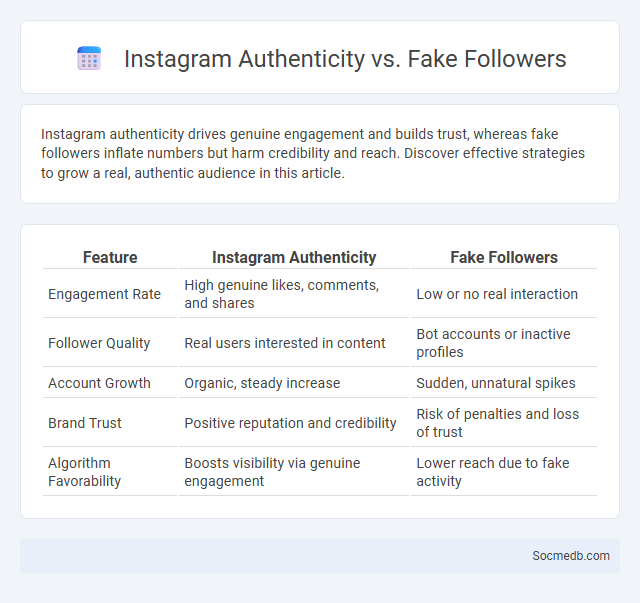 Instagram Authenticity vs. Fake Followers

Instagram authenticity drives genuine engagement and builds trust, whereas fake followers inflate numbers but harm credibility and reach. Discover effective strategies to grow a real, authentic audience in this article.

| Feature | Instagram Authenticity | Fake Followers |
|---|---|---|
| Engagement Rate | High genuine likes, comments, and shares | Low or no real interaction |
| Follower Quality | Real users interested in content | Bot accounts or inactive profiles |
| Account Growth | Organic, steady increase | Sudden, unnatural spikes |
| Brand Trust | Positive reputation and credibility | Risk of penalties and loss of trust |
| Algorithm Favorability | Boosts visibility via genuine engagement | Lower reach due to fake activity |

Socmedb.com