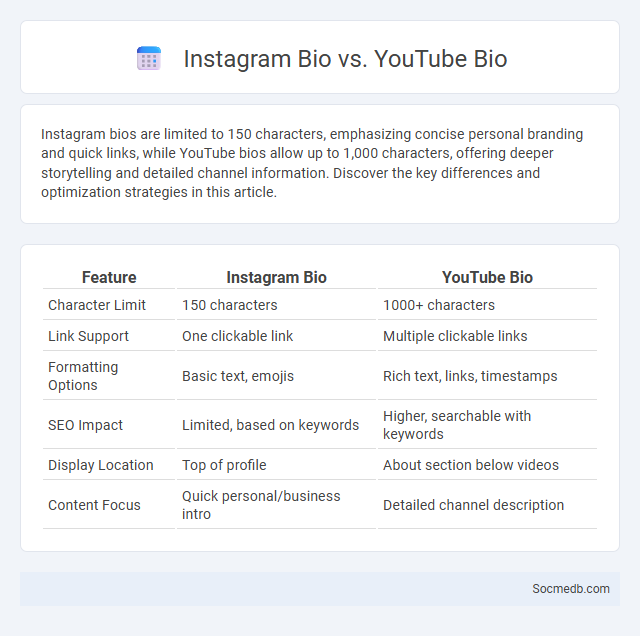 Instagram Bio vs. YouTube Bio

Instagram bios are limited to 150 characters, emphasizing concise personal branding and quick links, while YouTube bios allow up to 1,000 characters, offering deeper storytelling and detailed channel information. Discover the key differences and optimization strategies in this article.

| Feature | Instagram Bio | YouTube Bio |
|---|---|---|
| Character Limit | 150 characters | 1000+ characters |
| Link Support | One clickable link | Multiple clickable links |
| Formatting Options | Basic text, emojis | Rich text, links, timestamps |
| SEO Impact | Limited, based on keywords | Higher, searchable with keywords |
| Display Location | Top of profile | About section below videos |
| Content Focus | Quick personal/business intro | Detailed channel description |

Socmedb.com