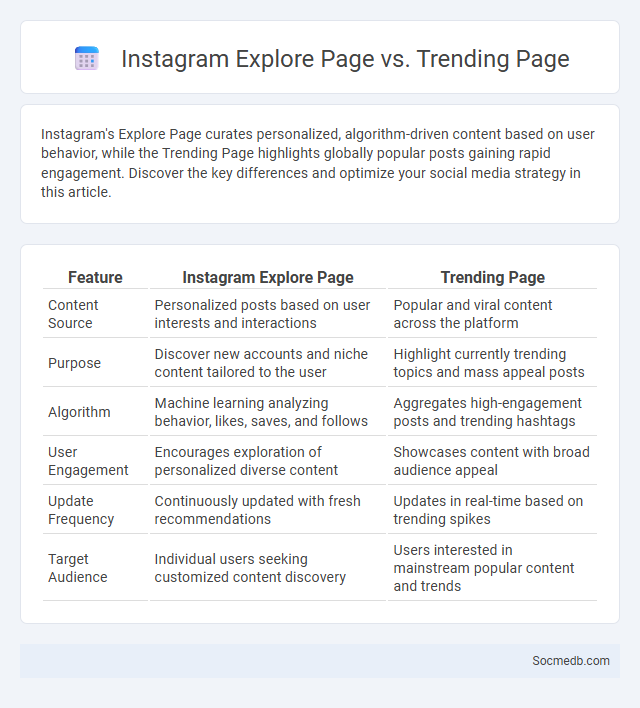 Instagram Explore Page vs. Trending Page

Instagram's Explore Page curates personalized, algorithm-driven content based on user behavior, while the Trending Page highlights globally popular posts gaining rapid engagement. Discover the key differences and optimize your social media strategy in this article.

| Feature | Instagram Explore Page | Trending Page |
|---|---|---|
| Content Source | Personalized posts based on user interests and interactions | Popular and viral content across the platform |
| Purpose | Discover new accounts and niche content tailored to the user | Highlight currently trending topics and mass appeal posts |
| Algorithm | Machine learning analyzing behavior, likes, saves, and follows | Aggregates high-engagement posts and trending hashtags |
| User Engagement | Encourages exploration of personalized diverse content | Showcases content with broad audience appeal |
| Update Frequency | Continuously updated with fresh recommendations | Updates in real-time based on trending spikes |
| Target Audience | Individual users seeking customized content discovery | Users interested in mainstream popular content and trends |

Socmedb.com