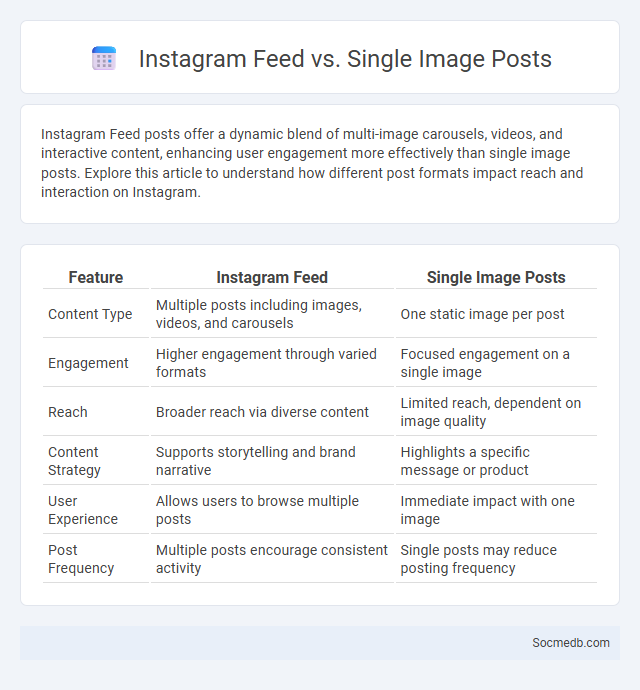 Instagram Feed vs. Single Image Posts

Instagram Feed posts offer a dynamic blend of multi-image carousels, videos, and interactive content, enhancing user engagement more effectively than single image posts. Explore this article to understand how different post formats impact reach and interaction on Instagram.

| Feature | Instagram Feed | Single Image Posts |
|---|---|---|
| Content Type | Multiple posts including images, videos, and carousels | One static image per post |
| Engagement | Higher engagement through varied formats | Focused engagement on a single image |
| Reach | Broader reach via diverse content | Limited reach, dependent on image quality |
| Content Strategy | Supports storytelling and brand narrative | Highlights a specific message or product |
| User Experience | Allows users to browse multiple posts | Immediate impact with one image |
| Post Frequency | Multiple posts encourage consistent activity | Single posts may reduce posting frequency |

Socmedb.com