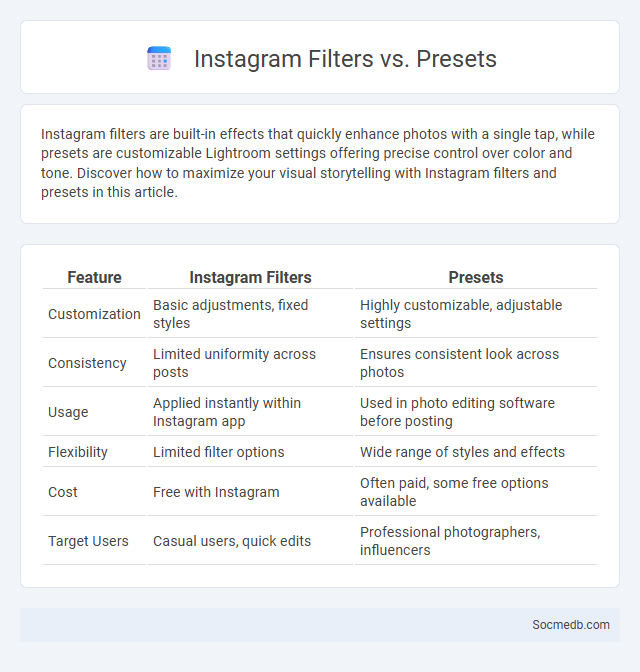 Instagram Filters vs. Presets

Instagram filters are built-in effects that quickly enhance photos with a single tap, while presets are customizable Lightroom settings offering precise control over color and tone. Discover how to maximize your visual storytelling with Instagram filters and presets in this article.

| Feature | Instagram Filters | Presets |
|---|---|---|
| Customization | Basic adjustments, fixed styles | Highly customizable, adjustable settings |
| Consistency | Limited uniformity across posts | Ensures consistent look across photos |
| Usage | Applied instantly within Instagram app | Used in photo editing software before posting |
| Flexibility | Limited filter options | Wide range of styles and effects |
| Cost | Free with Instagram | Often paid, some free options available |
| Target Users | Casual users, quick edits | Professional photographers, influencers |

Socmedb.com