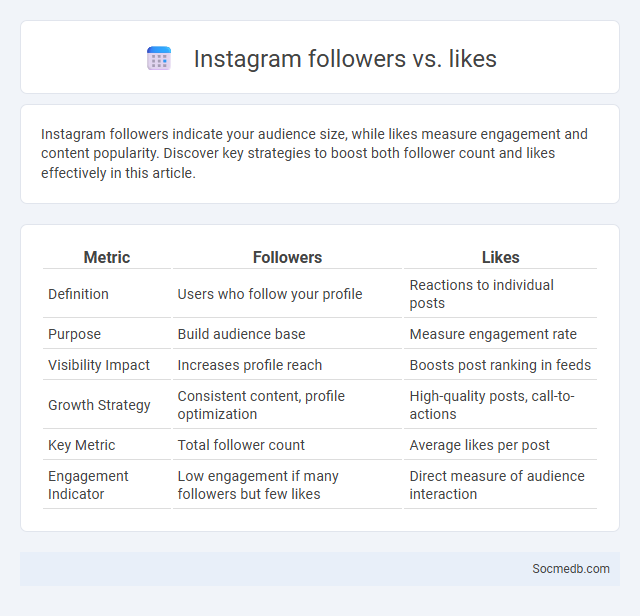 Instagram followers vs. likes

Instagram followers indicate your audience size, while likes measure engagement and content popularity. Discover key strategies to boost both follower count and likes effectively in this article.

| Metric | Followers | Likes |
|---|---|---|
| Definition | Users who follow your profile | Reactions to individual posts |
| Purpose | Build audience base | Measure engagement rate |
| Visibility Impact | Increases profile reach | Boosts post ranking in feeds |
| Growth Strategy | Consistent content, profile optimization | High-quality posts, call-to-actions |
| Key Metric | Total follower count | Average likes per post |
| Engagement Indicator | Low engagement if many followers but few likes | Direct measure of audience interaction |

Socmedb.com