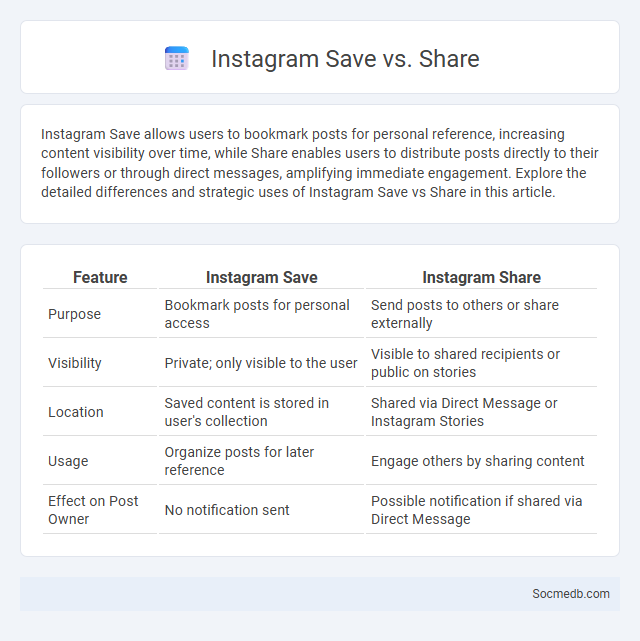 Instagram Save vs. Share

Instagram Save allows users to bookmark posts for personal reference, increasing content visibility over time, while Share enables users to distribute posts directly to their followers or through direct messages, amplifying immediate engagement. Explore the detailed differences and strategic uses of Instagram Save vs Share in this article.

| Feature | Instagram Save | Instagram Share |
|---|---|---|
| Purpose | Bookmark posts for personal access | Send posts to others or share externally |
| Visibility | Private; only visible to the user | Visible to shared recipients or public on stories |
| Location | Saved content is stored in user's collection | Shared via Direct Message or Instagram Stories |
| Usage | Organize posts for later reference | Engage others by sharing content |
| Effect on Post Owner | No notification sent | Possible notification if shared via Direct Message |

Socmedb.com