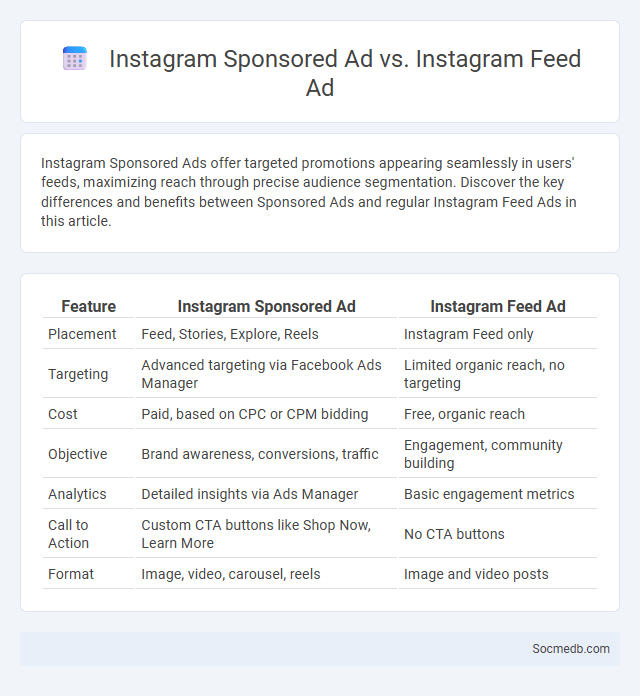 Instagram Sponsored Ad vs. Instagram Feed Ad

Instagram Sponsored Ads offer targeted promotions appearing seamlessly in users' feeds, maximizing reach through precise audience segmentation. Discover the key differences and benefits between Sponsored Ads and regular Instagram Feed Ads in this article.

| Feature | Instagram Sponsored Ad | Instagram Feed Ad |
|---|---|---|
| Placement | Feed, Stories, Explore, Reels | Instagram Feed only |
| Targeting | Advanced targeting via Facebook Ads Manager | Limited organic reach, no targeting |
| Cost | Paid, based on CPC or CPM bidding | Free, organic reach |
| Objective | Brand awareness, conversions, traffic | Engagement, community building |
| Analytics | Detailed insights via Ads Manager | Basic engagement metrics |
| Call to Action | Custom CTA buttons like Shop Now, Learn More | No CTA buttons |
| Format | Image, video, carousel, reels | Image and video posts |

Socmedb.com