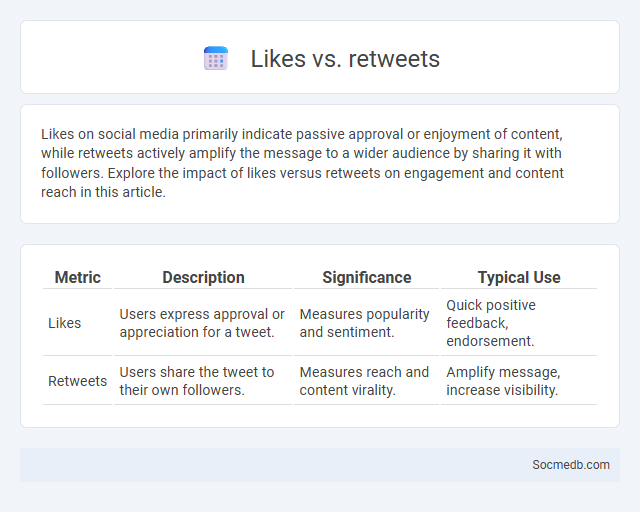 Likes vs. retweets

Likes on social media primarily indicate passive approval or enjoyment of content, while retweets actively amplify the message to a wider audience by sharing it with followers. Explore the impact of likes versus retweets on engagement and content reach in this article.

| Metric | Description | Significance | Typical Use |
|---|---|---|---|
| Likes | Users express approval or appreciation for a tweet. | Measures popularity and sentiment. | Quick positive feedback, endorsement. |
| Retweets | Users share the tweet to their own followers. | Measures reach and content virality. | Amplify message, increase visibility. |

Socmedb.com