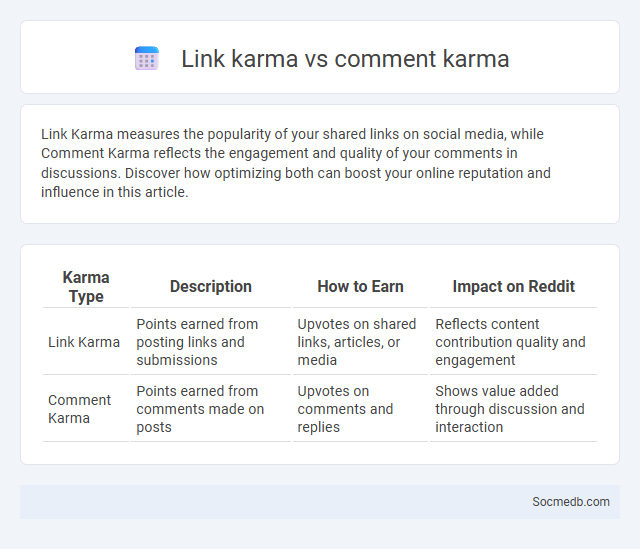 Link karma vs comment karma

Link Karma measures the popularity of your shared links on social media, while Comment Karma reflects the engagement and quality of your comments in discussions. Discover how optimizing both can boost your online reputation and influence in this article.

| Karma Type | Description | How to Earn | Impact on Reddit |
|---|---|---|---|
| Link Karma | Points earned from posting links and submissions | Upvotes on shared links, articles, or media | Reflects content contribution quality and engagement |
| Comment Karma | Points earned from comments made on posts | Upvotes on comments and replies | Shows value added through discussion and interaction |

Socmedb.com