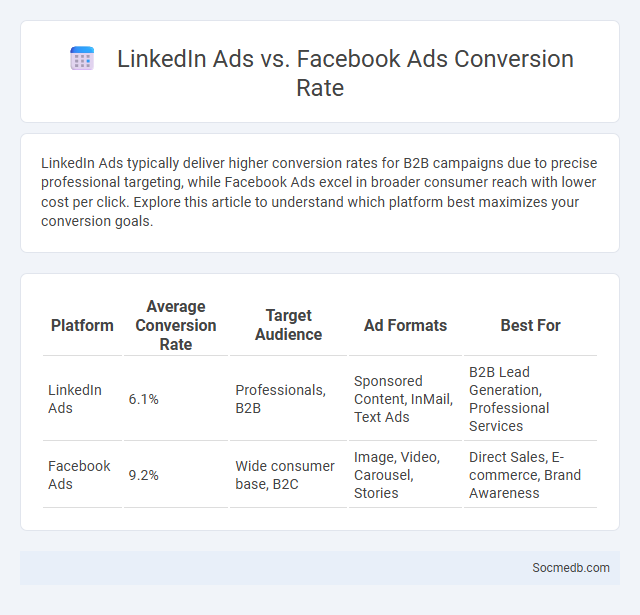 LinkedIn Ads vs. Facebook Ads Conversion Rate

LinkedIn Ads typically deliver higher conversion rates for B2B campaigns due to precise professional targeting, while Facebook Ads excel in broader consumer reach with lower cost per click. Explore this article to understand which platform best maximizes your conversion goals.

| Platform | Average Conversion Rate | Target Audience | Ad Formats | Best For |
|---|---|---|---|---|
| LinkedIn Ads | 6.1% | Professionals, B2B | Sponsored Content, InMail, Text Ads | B2B Lead Generation, Professional Services |
| Facebook Ads | 9.2% | Wide consumer base, B2C | Image, Video, Carousel, Stories | Direct Sales, E-commerce, Brand Awareness |

Socmedb.com