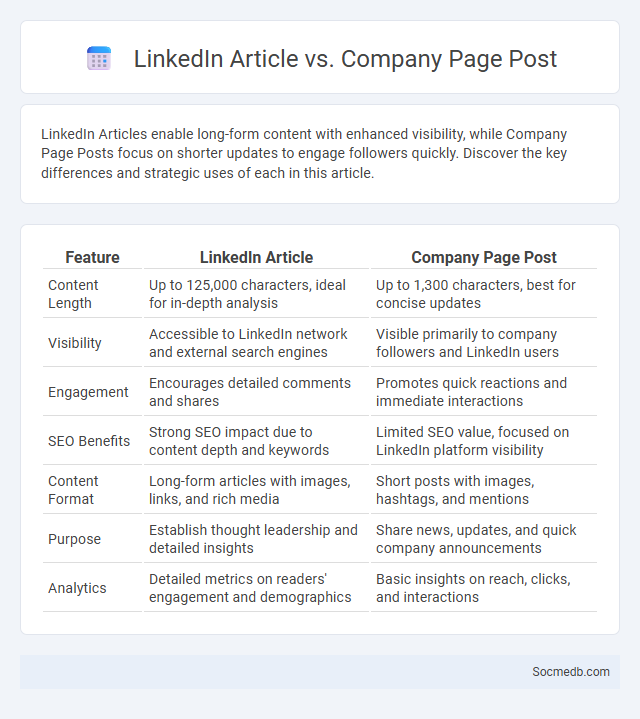 LinkedIn Article vs. Company Page Post

LinkedIn Articles enable long-form content with enhanced visibility, while Company Page Posts focus on shorter updates to engage followers quickly. Discover the key differences and strategic uses of each in this article.

| Feature | LinkedIn Article | Company Page Post |
|---|---|---|
| Content Length | Up to 125,000 characters, ideal for in-depth analysis | Up to 1,300 characters, best for concise updates |
| Visibility | Accessible to LinkedIn network and external search engines | Visible primarily to company followers and LinkedIn users |
| Engagement | Encourages detailed comments and shares | Promotes quick reactions and immediate interactions |
| SEO Benefits | Strong SEO impact due to content depth and keywords | Limited SEO value, focused on LinkedIn platform visibility |
| Content Format | Long-form articles with images, links, and rich media | Short posts with images, hashtags, and mentions |
| Purpose | Establish thought leadership and detailed insights | Share news, updates, and quick company announcements |
| Analytics | Detailed metrics on readers' engagement and demographics | Basic insights on reach, clicks, and interactions |

Socmedb.com