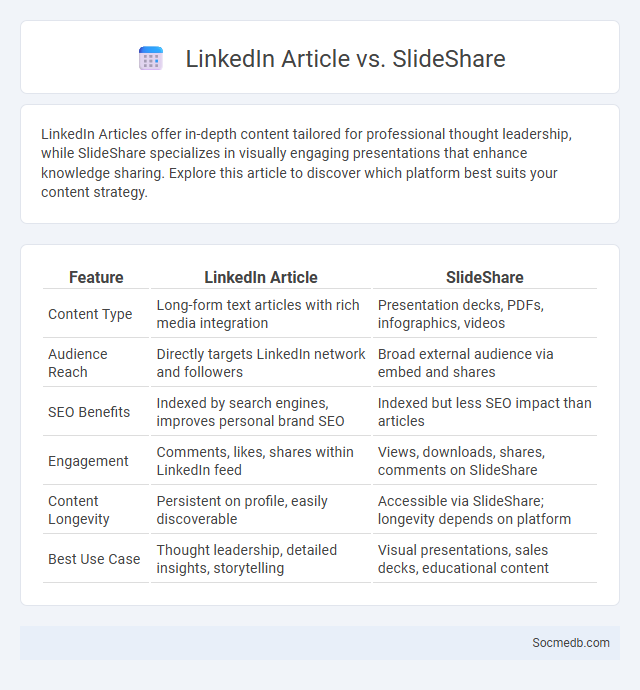 LinkedIn Article vs. SlideShare

LinkedIn Articles offer in-depth content tailored for professional thought leadership, while SlideShare specializes in visually engaging presentations that enhance knowledge sharing. Explore this article to discover which platform best suits your content strategy.

| Feature | LinkedIn Article | SlideShare |
|---|---|---|
| Content Type | Long-form text articles with rich media integration | Presentation decks, PDFs, infographics, videos |
| Audience Reach | Directly targets LinkedIn network and followers | Broad external audience via embed and shares |
| SEO Benefits | Indexed by search engines, improves personal brand SEO | Indexed but less SEO impact than articles |
| Engagement | Comments, likes, shares within LinkedIn feed | Views, downloads, shares, comments on SlideShare |
| Content Longevity | Persistent on profile, easily discoverable | Accessible via SlideShare; longevity depends on platform |
| Best Use Case | Thought leadership, detailed insights, storytelling | Visual presentations, sales decks, educational content |

Socmedb.com