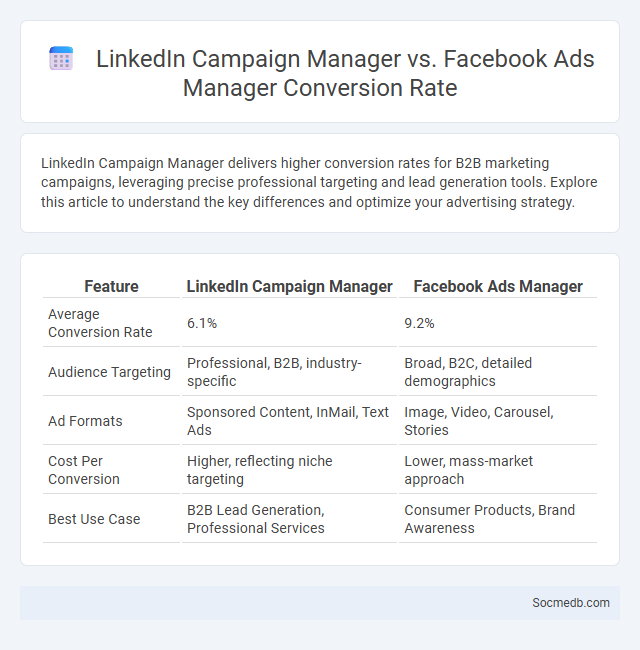 LinkedIn Campaign Manager vs. Facebook Ads Manager Conversion Rate

LinkedIn Campaign Manager delivers higher conversion rates for B2B marketing campaigns, leveraging precise professional targeting and lead generation tools. Explore this article to understand the key differences and optimize your advertising strategy.

| Feature | LinkedIn Campaign Manager | Facebook Ads Manager |
|---|---|---|
| Average Conversion Rate | 6.1% | 9.2% |
| Audience Targeting | Professional, B2B, industry-specific | Broad, B2C, detailed demographics |
| Ad Formats | Sponsored Content, InMail, Text Ads | Image, Video, Carousel, Stories |
| Cost Per Conversion | Higher, reflecting niche targeting | Lower, mass-market approach |
| Best Use Case | B2B Lead Generation, Professional Services | Consumer Products, Brand Awareness |

Socmedb.com