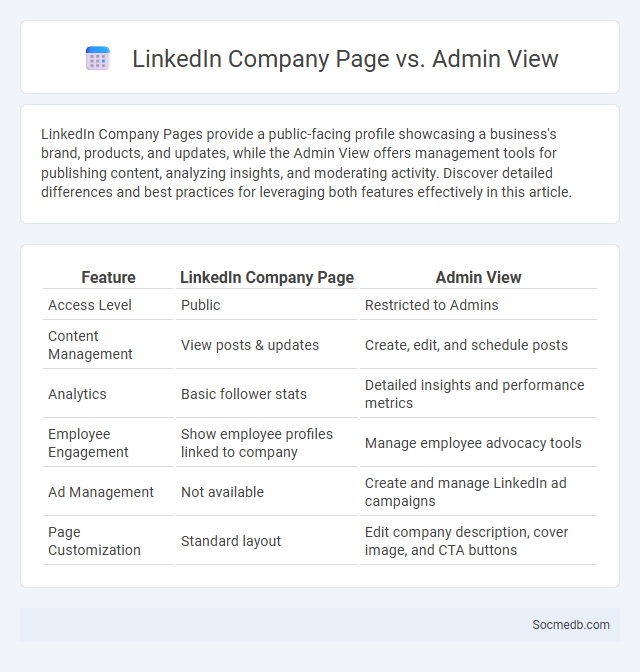 LinkedIn Company Page vs. Admin View

LinkedIn Company Pages provide a public-facing profile showcasing a business's brand, products, and updates, while the Admin View offers management tools for publishing content, analyzing insights, and moderating activity. Discover detailed differences and best practices for leveraging both features effectively in this article.

| Feature | LinkedIn Company Page | Admin View |
|---|---|---|
| Access Level | Public | Restricted to Admins |
| Content Management | View posts & updates | Create, edit, and schedule posts |
| Analytics | Basic follower stats | Detailed insights and performance metrics |
| Employee Engagement | Show employee profiles linked to company | Manage employee advocacy tools |
| Ad Management | Not available | Create and manage LinkedIn ad campaigns |
| Page Customization | Standard layout | Edit company description, cover image, and CTA buttons |

Socmedb.com