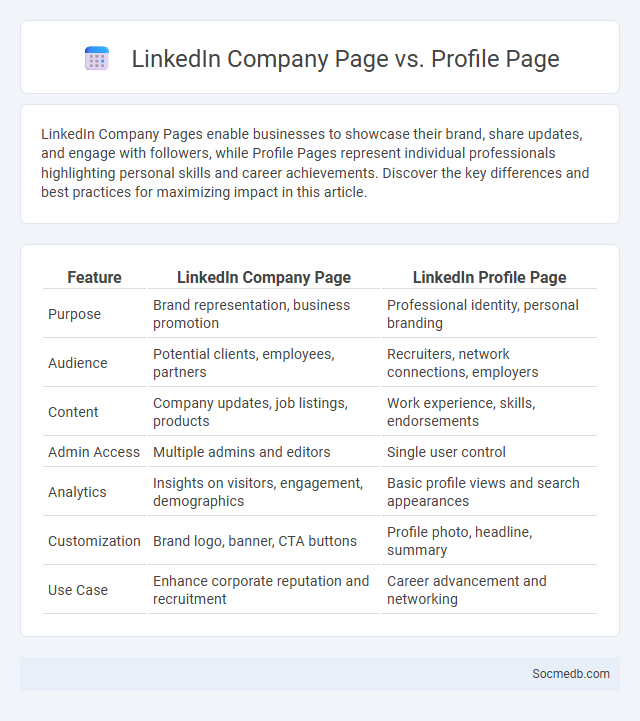 LinkedIn Company Page vs. Profile Page

LinkedIn Company Pages enable businesses to showcase their brand, share updates, and engage with followers, while Profile Pages represent individual professionals highlighting personal skills and career achievements. Discover the key differences and best practices for maximizing impact in this article.

| Feature | LinkedIn Company Page | LinkedIn Profile Page |
|---|---|---|
| Purpose | Brand representation, business promotion | Professional identity, personal branding |
| Audience | Potential clients, employees, partners | Recruiters, network connections, employers |
| Content | Company updates, job listings, products | Work experience, skills, endorsements |
| Admin Access | Multiple admins and editors | Single user control |
| Analytics | Insights on visitors, engagement, demographics | Basic profile views and search appearances |
| Customization | Brand logo, banner, CTA buttons | Profile photo, headline, summary |
| Use Case | Enhance corporate reputation and recruitment | Career advancement and networking |

Socmedb.com