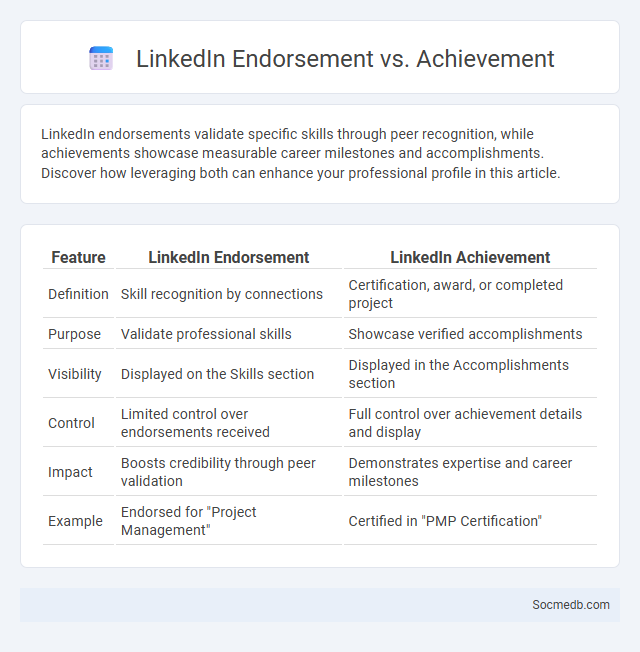 LinkedIn Endorsement vs. Achievement

LinkedIn endorsements validate specific skills through peer recognition, while achievements showcase measurable career milestones and accomplishments. Discover how leveraging both can enhance your professional profile in this article.

| Feature | LinkedIn Endorsement | LinkedIn Achievement |
|---|---|---|
| Definition | Skill recognition by connections | Certification, award, or completed project |
| Purpose | Validate professional skills | Showcase verified accomplishments |
| Visibility | Displayed on the Skills section | Displayed in the Accomplishments section |
| Control | Limited control over endorsements received | Full control over achievement details and display |
| Impact | Boosts credibility through peer validation | Demonstrates expertise and career milestones |
| Example | Endorsed for "Project Management" | Certified in "PMP Certification" |

Socmedb.com