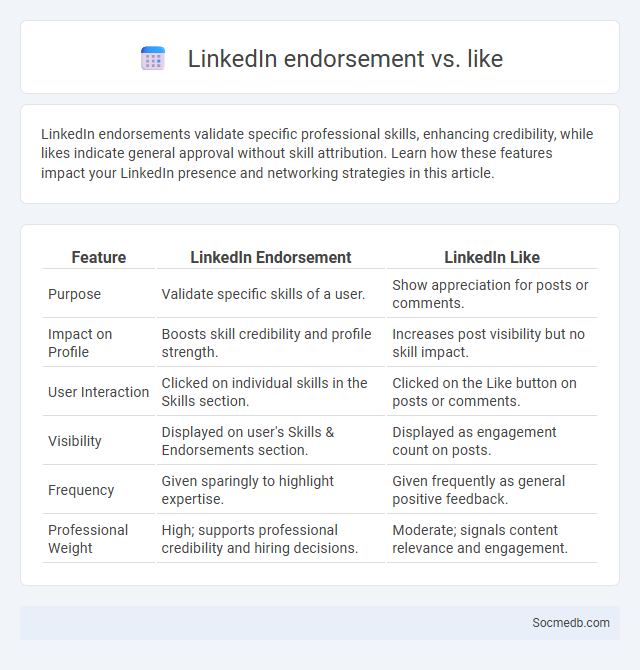 LinkedIn endorsement vs. like

LinkedIn endorsements validate specific professional skills, enhancing credibility, while likes indicate general approval without skill attribution. Learn how these features impact your LinkedIn presence and networking strategies in this article.

| Feature | LinkedIn Endorsement | LinkedIn Like |
|---|---|---|
| Purpose | Validate specific skills of a user. | Show appreciation for posts or comments. |
| Impact on Profile | Boosts skill credibility and profile strength. | Increases post visibility but no skill impact. |
| User Interaction | Clicked on individual skills in the Skills section. | Clicked on the Like button on posts or comments. |
| Visibility | Displayed on user's Skills & Endorsements section. | Displayed as engagement count on posts. |
| Frequency | Given sparingly to highlight expertise. | Given frequently as general positive feedback. |
| Professional Weight | High; supports professional credibility and hiring decisions. | Moderate; signals content relevance and engagement. |

Socmedb.com