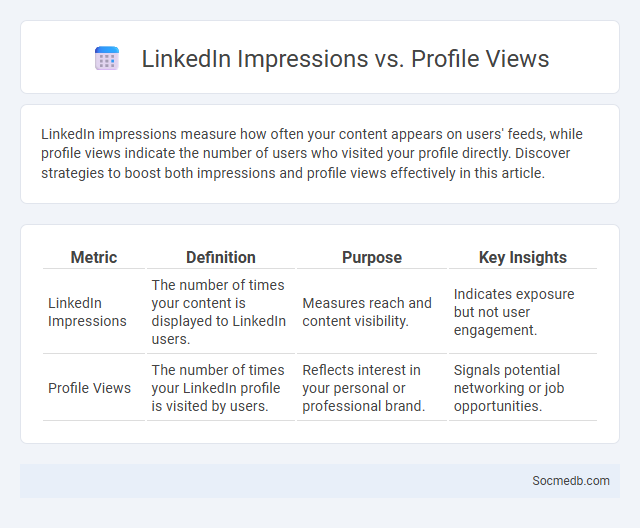 LinkedIn Impressions vs. Profile Views

LinkedIn impressions measure how often your content appears on users' feeds, while profile views indicate the number of users who visited your profile directly. Discover strategies to boost both impressions and profile views effectively in this article.

| Metric | Definition | Purpose | Key Insights |
|---|---|---|---|
| LinkedIn Impressions | The number of times your content is displayed to LinkedIn users. | Measures reach and content visibility. | Indicates exposure but not user engagement. |
| Profile Views | The number of times your LinkedIn profile is visited by users. | Reflects interest in your personal or professional brand. | Signals potential networking or job opportunities. |

Socmedb.com