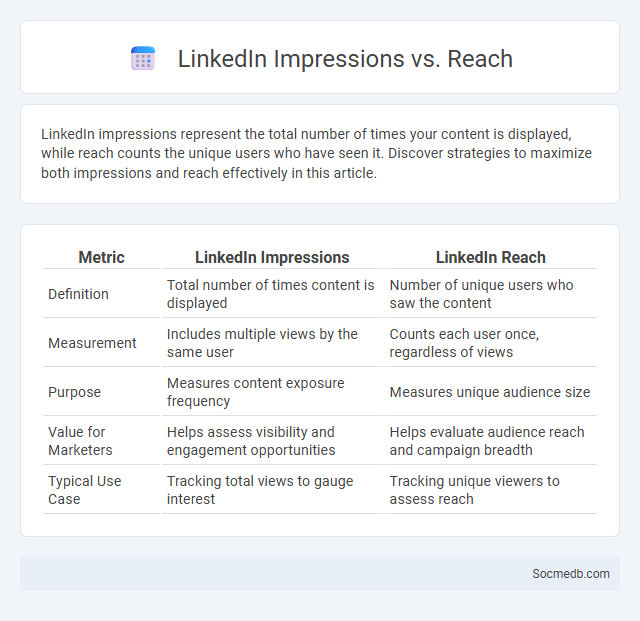 LinkedIn Impressions vs. Reach

LinkedIn impressions represent the total number of times your content is displayed, while reach counts the unique users who have seen it. Discover strategies to maximize both impressions and reach effectively in this article.

| Metric | LinkedIn Impressions | LinkedIn Reach |
|---|---|---|
| Definition | Total number of times content is displayed | Number of unique users who saw the content |
| Measurement | Includes multiple views by the same user | Counts each user once, regardless of views |
| Purpose | Measures content exposure frequency | Measures unique audience size |
| Value for Marketers | Helps assess visibility and engagement opportunities | Helps evaluate audience reach and campaign breadth |
| Typical Use Case | Tracking total views to gauge interest | Tracking unique viewers to assess reach |

Socmedb.com