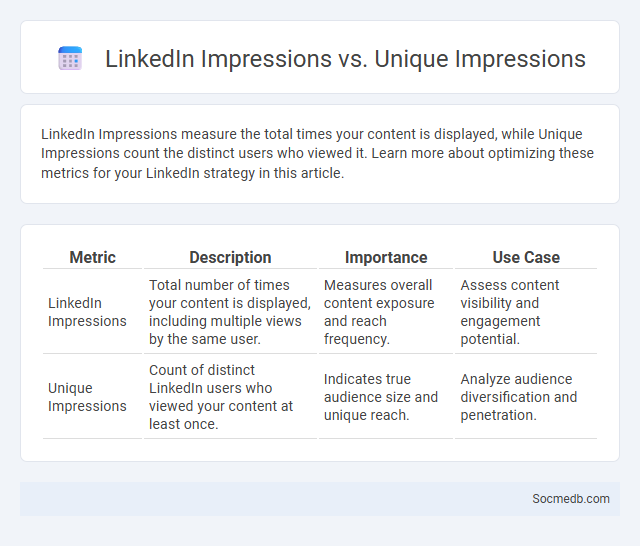 LinkedIn Impressions vs. Unique Impressions

LinkedIn Impressions measure the total times your content is displayed, while Unique Impressions count the distinct users who viewed it. Learn more about optimizing these metrics for your LinkedIn strategy in this article.

| Metric | Description | Importance | Use Case |
|---|---|---|---|
| LinkedIn Impressions | Total number of times your content is displayed, including multiple views by the same user. | Measures overall content exposure and reach frequency. | Assess content visibility and engagement potential. |
| Unique Impressions | Count of distinct LinkedIn users who viewed your content at least once. | Indicates true audience size and unique reach. | Analyze audience diversification and penetration. |

Socmedb.com