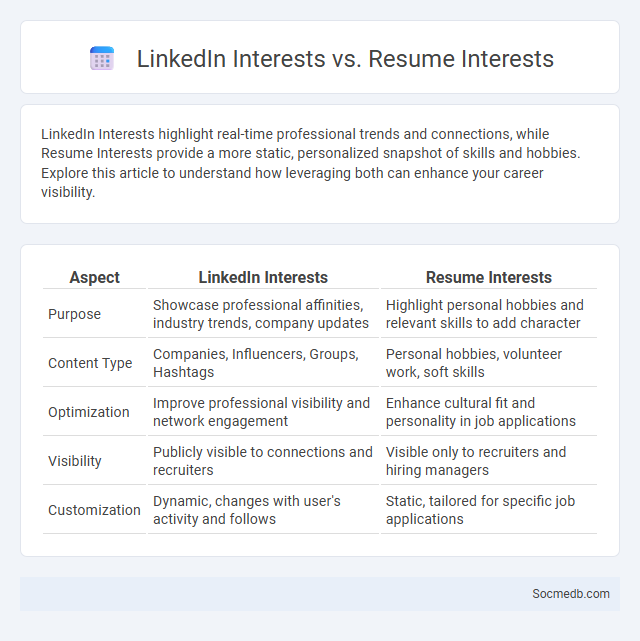 LinkedIn Interests vs. Resume Interests

LinkedIn Interests highlight real-time professional trends and connections, while Resume Interests provide a more static, personalized snapshot of skills and hobbies. Explore this article to understand how leveraging both can enhance your career visibility.

| Aspect | LinkedIn Interests | Resume Interests |
|---|---|---|
| Purpose | Showcase professional affinities, industry trends, company updates | Highlight personal hobbies and relevant skills to add character |
| Content Type | Companies, Influencers, Groups, Hashtags | Personal hobbies, volunteer work, soft skills |
| Optimization | Improve professional visibility and network engagement | Enhance cultural fit and personality in job applications |
| Visibility | Publicly visible to connections and recruiters | Visible only to recruiters and hiring managers |
| Customization | Dynamic, changes with user's activity and follows | Static, tailored for specific job applications |

Socmedb.com