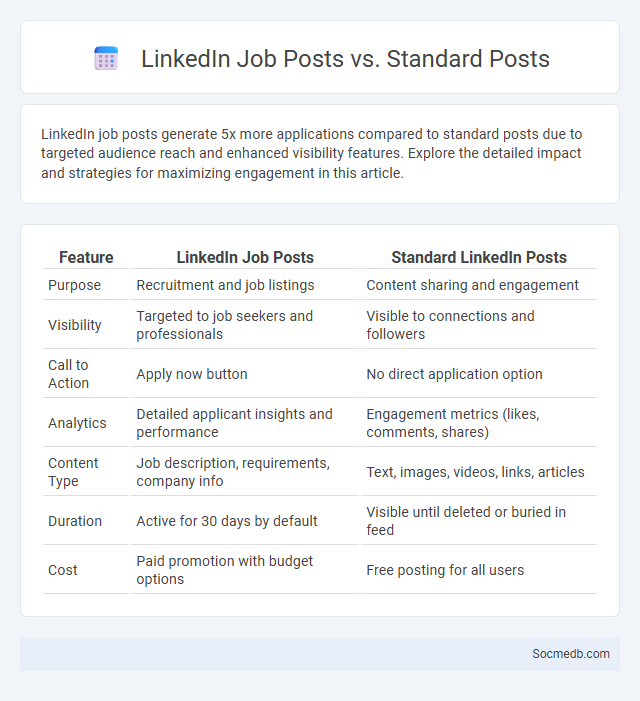 LinkedIn Job Posts vs. Standard Posts

LinkedIn job posts generate 5x more applications compared to standard posts due to targeted audience reach and enhanced visibility features. Explore the detailed impact and strategies for maximizing engagement in this article.

| Feature | LinkedIn Job Posts | Standard LinkedIn Posts |
|---|---|---|
| Purpose | Recruitment and job listings | Content sharing and engagement |
| Visibility | Targeted to job seekers and professionals | Visible to connections and followers |
| Call to Action | Apply now button | No direct application option |
| Analytics | Detailed applicant insights and performance | Engagement metrics (likes, comments, shares) |
| Content Type | Job description, requirements, company info | Text, images, videos, links, articles |
| Duration | Active for 30 days by default | Visible until deleted or buried in feed |
| Cost | Paid promotion with budget options | Free posting for all users |

Socmedb.com