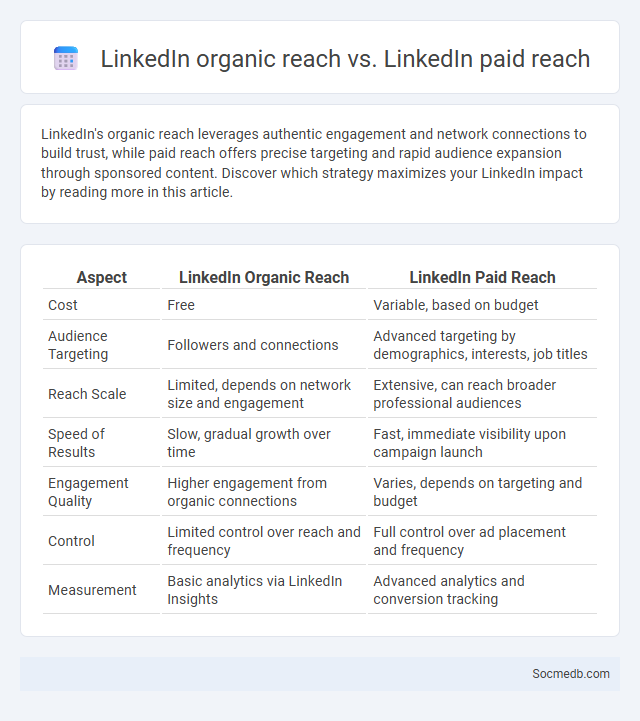 LinkedIn organic reach vs. LinkedIn paid reach

LinkedIn's organic reach leverages authentic engagement and network connections to build trust, while paid reach offers precise targeting and rapid audience expansion through sponsored content. Discover which strategy maximizes your LinkedIn impact by reading more in this article.

| Aspect | LinkedIn Organic Reach | LinkedIn Paid Reach |
|---|---|---|
| Cost | Free | Variable, based on budget |
| Audience Targeting | Followers and connections | Advanced targeting by demographics, interests, job titles |
| Reach Scale | Limited, depends on network size and engagement | Extensive, can reach broader professional audiences |
| Speed of Results | Slow, gradual growth over time | Fast, immediate visibility upon campaign launch |
| Engagement Quality | Higher engagement from organic connections | Varies, depends on targeting and budget |
| Control | Limited control over reach and frequency | Full control over ad placement and frequency |
| Measurement | Basic analytics via LinkedIn Insights | Advanced analytics and conversion tracking |

Socmedb.com