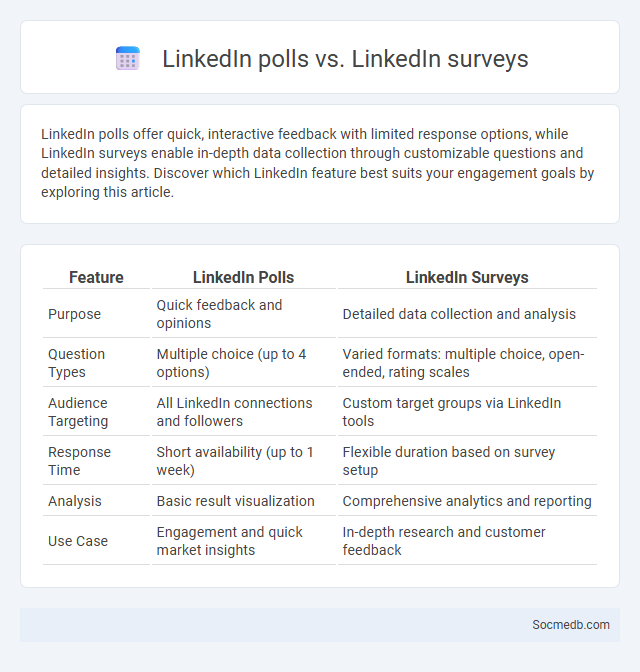 LinkedIn polls vs. LinkedIn surveys

LinkedIn polls offer quick, interactive feedback with limited response options, while LinkedIn surveys enable in-depth data collection through customizable questions and detailed insights. Discover which LinkedIn feature best suits your engagement goals by exploring this article.

| Feature | LinkedIn Polls | LinkedIn Surveys |
|---|---|---|
| Purpose | Quick feedback and opinions | Detailed data collection and analysis |
| Question Types | Multiple choice (up to 4 options) | Varied formats: multiple choice, open-ended, rating scales |
| Audience Targeting | All LinkedIn connections and followers | Custom target groups via LinkedIn tools |
| Response Time | Short availability (up to 1 week) | Flexible duration based on survey setup |
| Analysis | Basic result visualization | Comprehensive analytics and reporting |
| Use Case | Engagement and quick market insights | In-depth research and customer feedback |

Socmedb.com