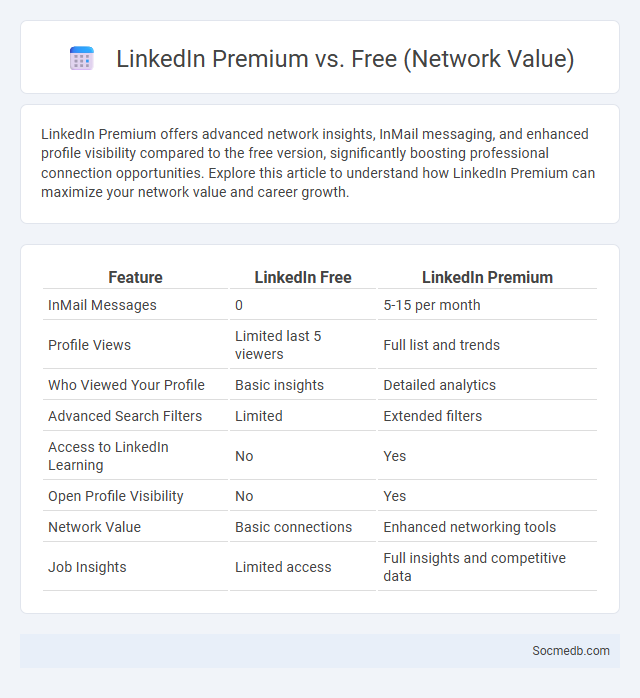 LinkedIn Premium vs. Free (Network Value)

LinkedIn Premium offers advanced network insights, InMail messaging, and enhanced profile visibility compared to the free version, significantly boosting professional connection opportunities. Explore this article to understand how LinkedIn Premium can maximize your network value and career growth.

| Feature | LinkedIn Free | LinkedIn Premium |
|---|---|---|
| InMail Messages | 0 | 5-15 per month |
| Profile Views | Limited last 5 viewers | Full list and trends |
| Who Viewed Your Profile | Basic insights | Detailed analytics |
| Advanced Search Filters | Limited | Extended filters |
| Access to LinkedIn Learning | No | Yes |
| Open Profile Visibility | No | Yes |
| Network Value | Basic connections | Enhanced networking tools |
| Job Insights | Limited access | Full insights and competitive data |

Socmedb.com