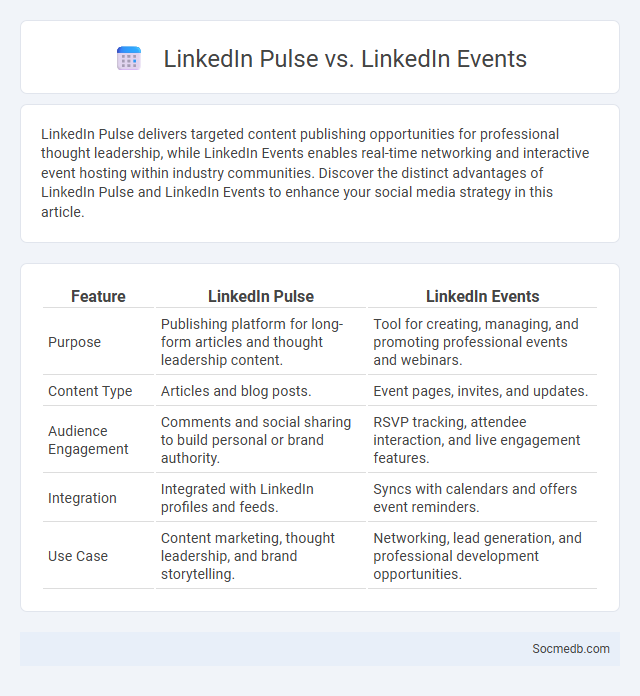 LinkedIn Pulse vs. LinkedIn Events

LinkedIn Pulse delivers targeted content publishing opportunities for professional thought leadership, while LinkedIn Events enables real-time networking and interactive event hosting within industry communities. Discover the distinct advantages of LinkedIn Pulse and LinkedIn Events to enhance your social media strategy in this article.

| Feature | LinkedIn Pulse | LinkedIn Events |
|---|---|---|
| Purpose | Publishing platform for long-form articles and thought leadership content. | Tool for creating, managing, and promoting professional events and webinars. |
| Content Type | Articles and blog posts. | Event pages, invites, and updates. |
| Audience Engagement | Comments and social sharing to build personal or brand authority. | RSVP tracking, attendee interaction, and live engagement features. |
| Integration | Integrated with LinkedIn profiles and feeds. | Syncs with calendars and offers event reminders. |
| Use Case | Content marketing, thought leadership, and brand storytelling. | Networking, lead generation, and professional development opportunities. |

Socmedb.com